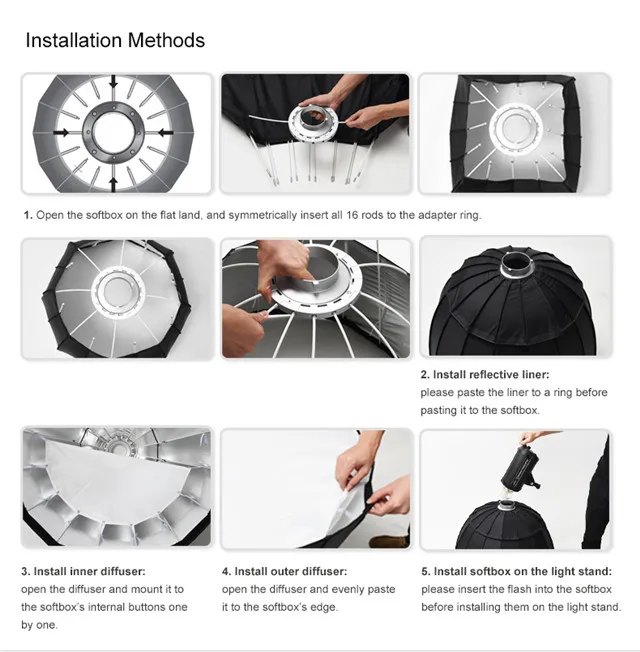 Installation Methods

1. Open the softbox on the flat land, and symmetrically insert all 16 rods to the adapter ring.

2. Install reflective liner:
please paste the liner to a ring before pasting it to the softbox.

3. Install inner diffuser:
open the diffuser and mount it to the softbox's internal buttons one by one.

4. Install outer diffuser:
open the diffuser and evenly paste it to the softbox's edge.

5. Install softbox on the light stand:
please insert the flash into the softbox before installing them on the light stand.