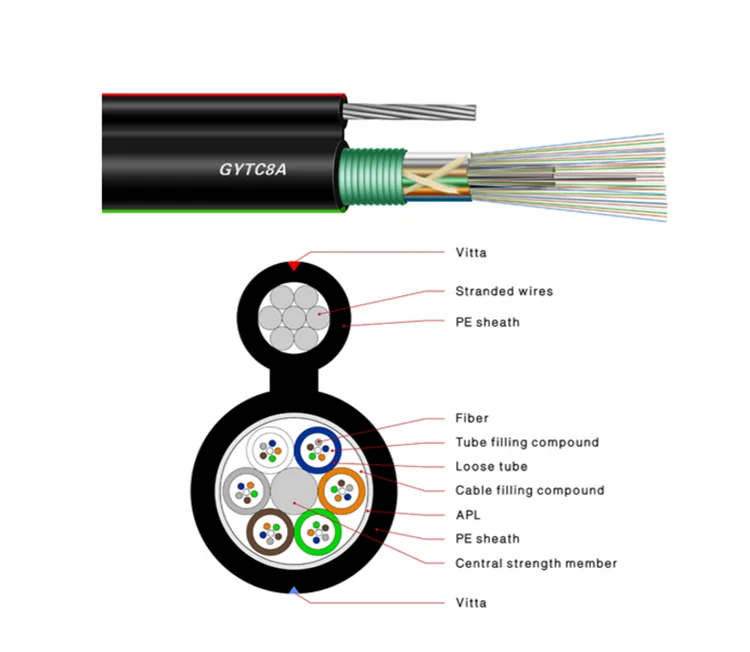 GYTC8A

Vitta

Stranded wires

PE sheath

Fiber

Tube filling compound

Loose tube

Cable filling compound

APL

PE sheath

Central strength member

Vitta