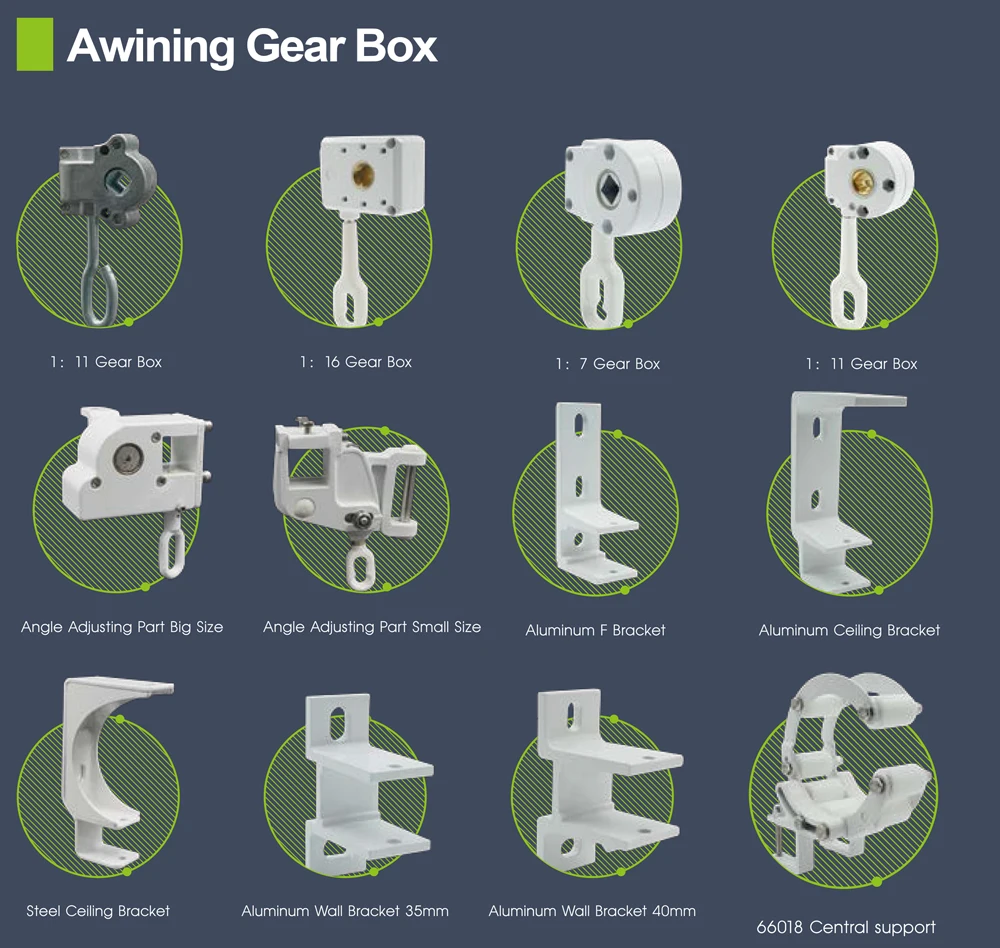 Awining Gear Box

1: 11 Gear Box

1: 16 Gear Box

1: 7 Gear Box

1: 11 Gear Box

Angle Adjusting Part Big Size

Angle Adjusting Part Small Size

Aluminum F Bracket

Aluminum Ceiling Bracket

Steel Ceiling Bracket

Aluminum Wall Bracket 35mm

Aluminum Wall Bracket 40mm

66018 Central support