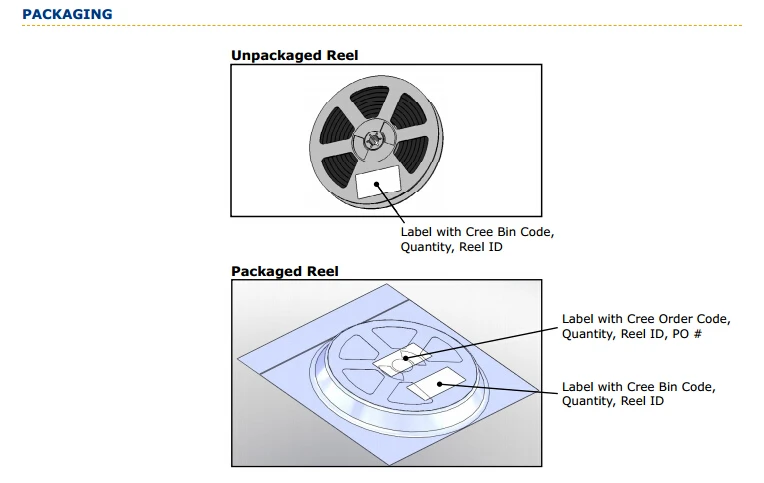 PACKAGING

Unpackaged Reel

Label with Cree Bin Code, Quantity, Reel ID

Packaged Reel

Label with Cree Order Code, Quantity, Reel ID, PO #

Label with Cree Bin Code, Quantity, Reel ID