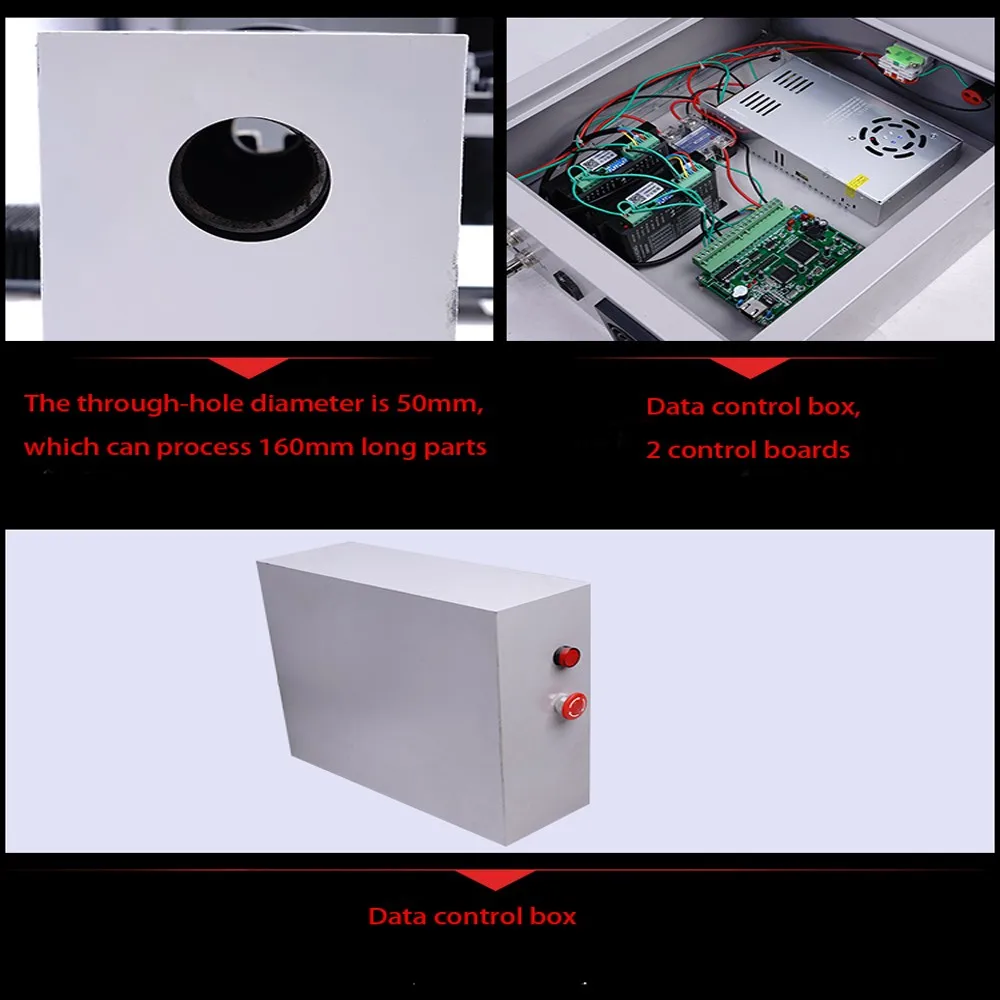 The through-hole diameter is 50mm, which can process 160mm long parts

Data control box, 2 control boards

Data control box