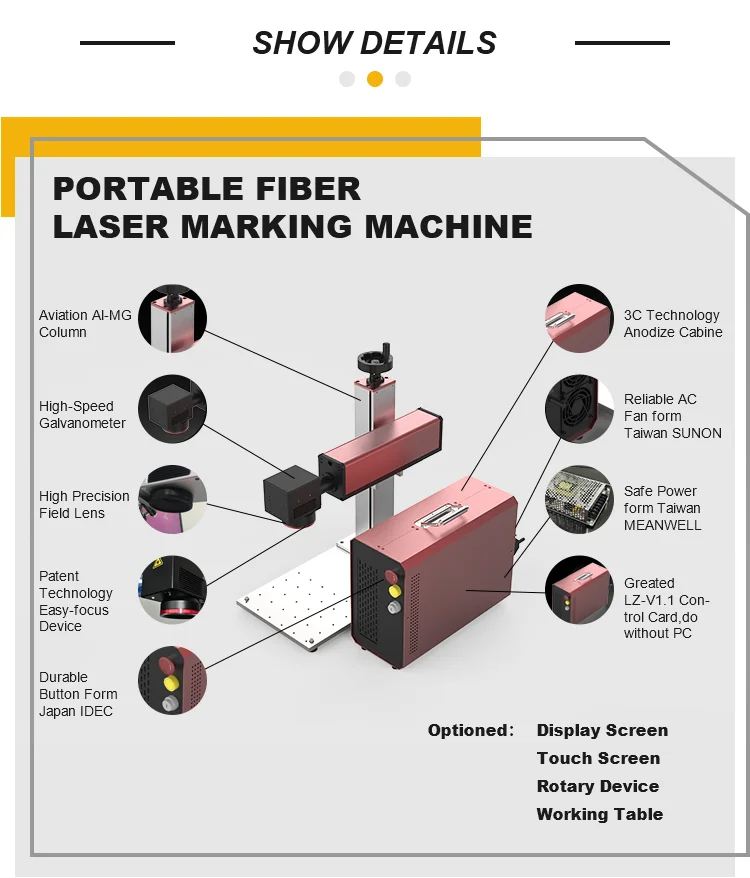 SHOW DETAILS

PORTABLE FIBER
LASER MARKING MACHINE

Aviation Al-MG Column

High-Speed Galvanometer

High Precision Field Lens

Patent Technology Easy-focus Device

Durable Button Form Japan IDEC

3C Technology Anodize Cabine

Reliable AC Fan form Taiwan SUNON

Safe Power form Taiwan MEANWELL

Greated LZ-V1.1 Control Card,do without PC

Optioned: Display Screen
Touch Screen
Rotary Device
Working Table