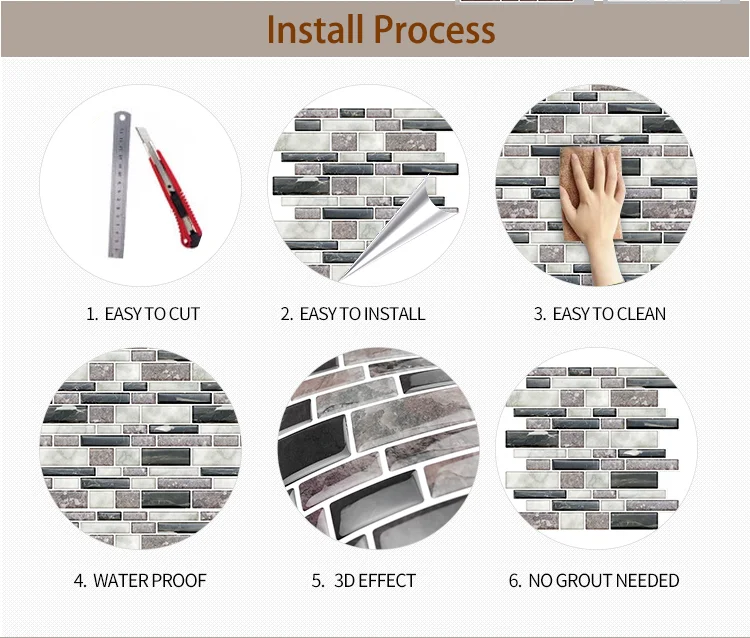 Install Process

1. EASY TO CUT

2. EASY TO INSTALL

3. EASY TO CLEAN

4. WATER PROOF

5. 3D EFFECT

6. NO GROUT NEEDED