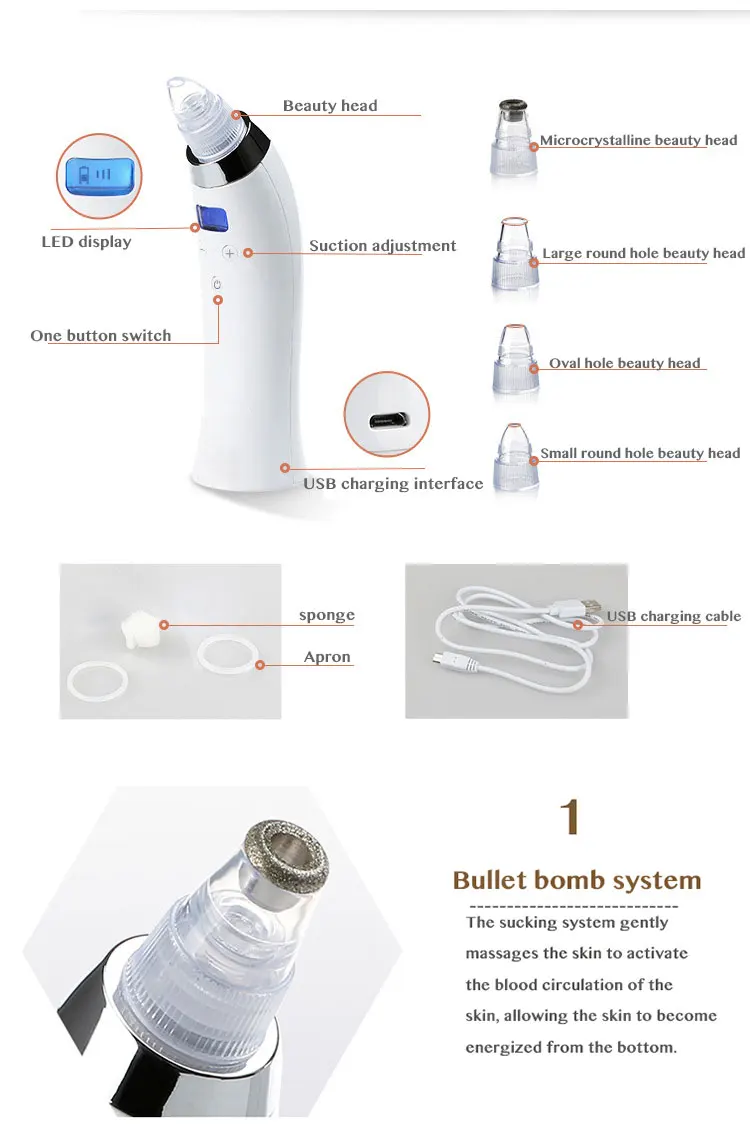 Beauty head

LED display

Suction adjustment

One button switch

USB charging interface

Microcrystalline beauty head

Large round hole beauty head

Oval hole beauty head

Small round hole beauty head

sponge

Apron

USB charging cable

1

Bullet bomb system

The sucking system gently massages the skin to activate the blood circulation of the skin, allowing the skin to become energized from the bottom.