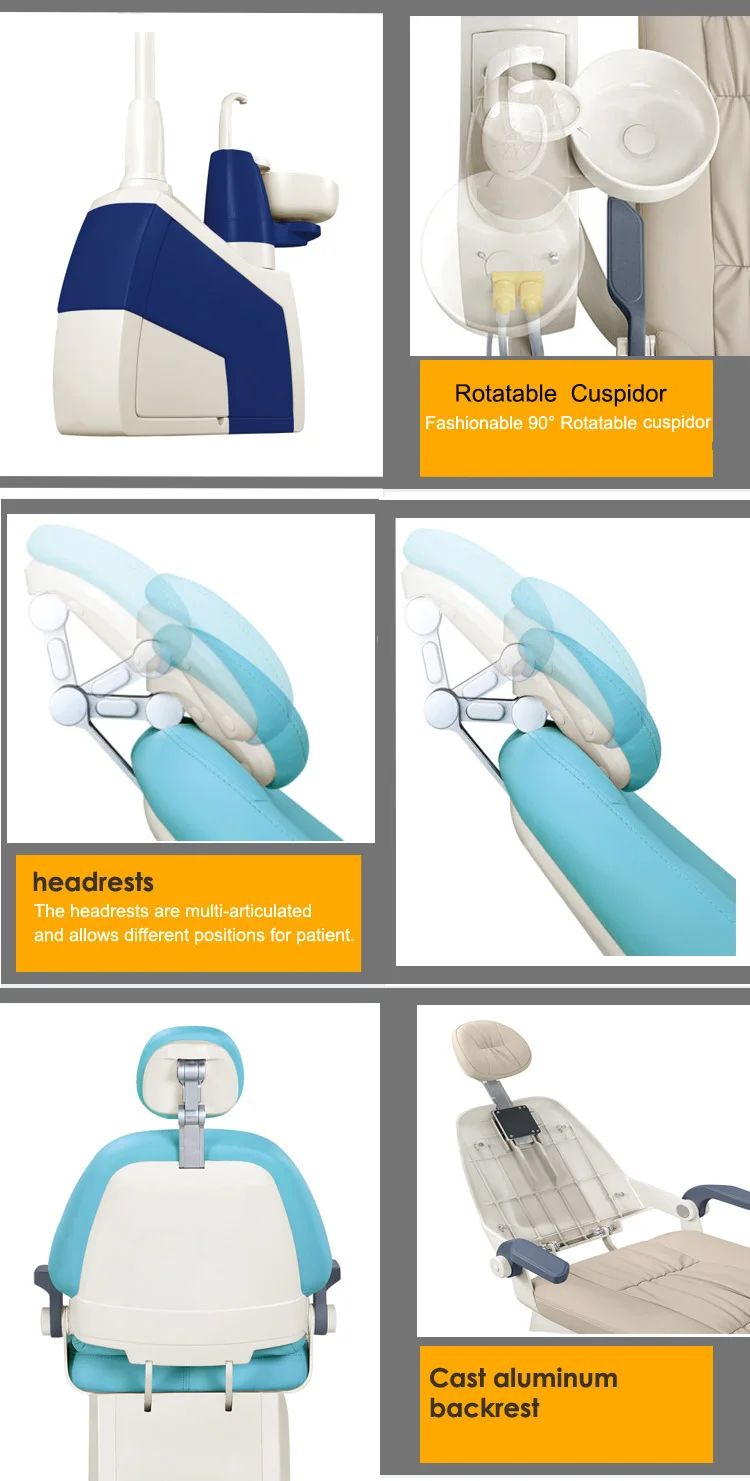 Rotatable Cuspidor
Fashionable 90° Rotatable cuspidor

headrests
The headrests are multi-articulated and allows different positions for patient.

Cast aluminum backrest