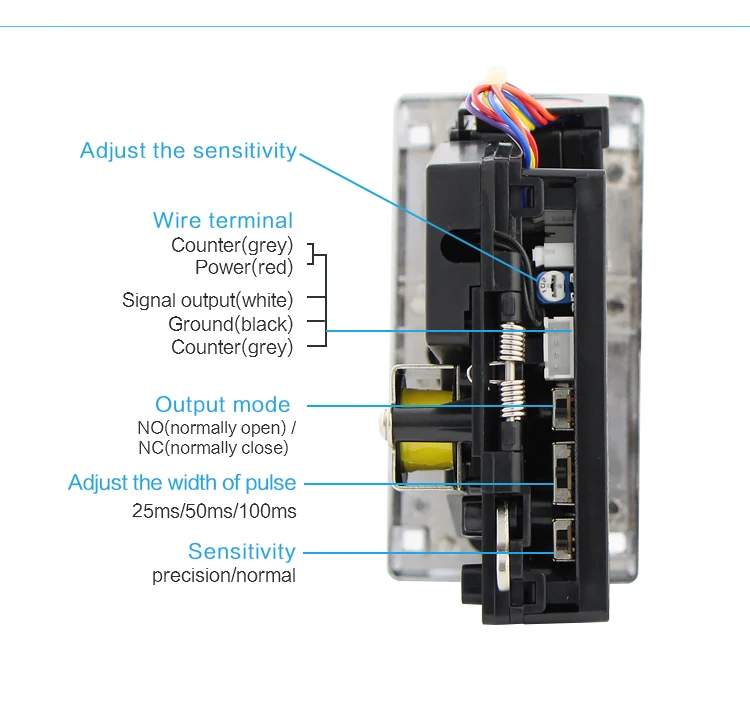 Adjust the sensitivity

Wire terminal
Counter(grey)
Power(red)
Signal output(white)
Ground(black)
Counter(grey)

Output mode
NO(normally open) /
NC(normally close)

Adjust the width of pulse
25ms/50ms/100ms

Sensitivity
precision/normal