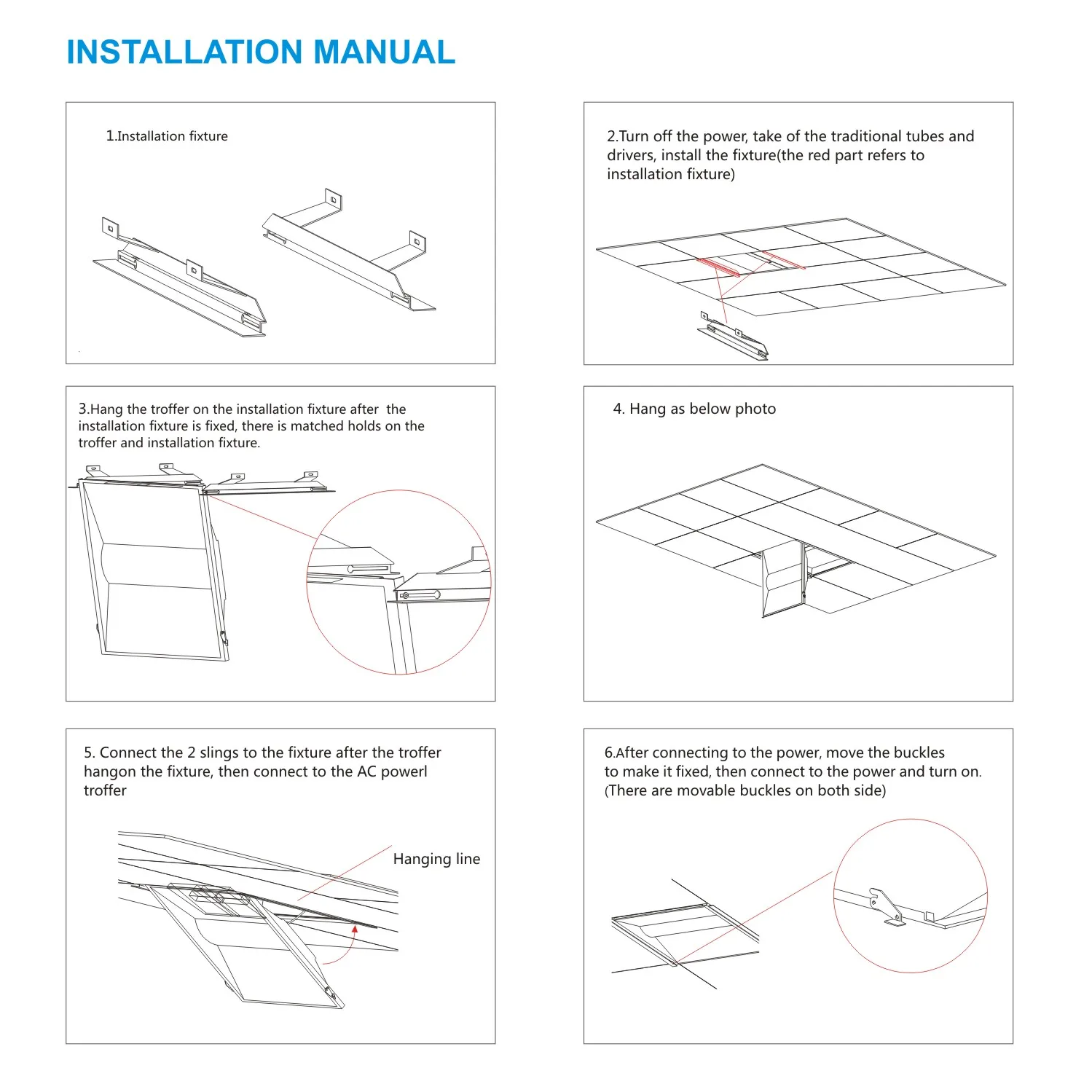 INSTALLATION MANUAL

1.Installation fixture

2.Turn off the power, take of the traditional tubes and drivers, install the fixture(the red part refers to installation fixture)

3.Hang the troffer on the installation fixture after the installation fixture is fixed, there is matched holds on the troffer and installation fixture.

4. Hang as below photo

5. Connect the 2 slings to the fixture after the troffer hangon the fixture, then connect to the AC powerl troffer

Hanging line

6.After connecting to the power, move the buckles to make it fixed, then connect to the power and turn on. (There are movable buckles on both side)