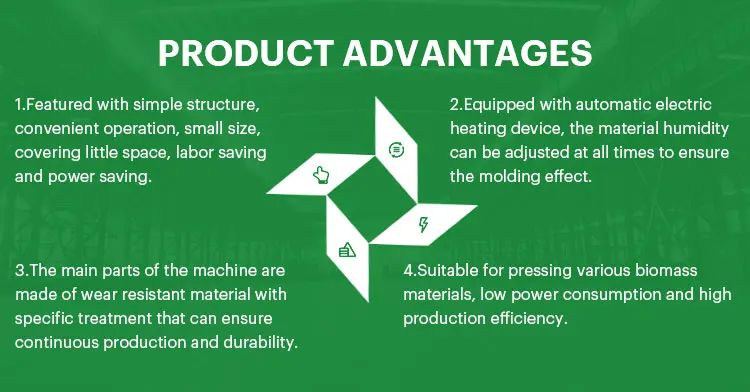 PRODUCT ADVANTAGES

1.Featured with simple structure, convenient operation, small size, covering little space, labor saving and power saving.

2.Equipped with automatic electric heating device, the material humidity can be adjusted at all times to ensure the molding effect.

3.The main parts of the machine are made of wear resistant material with specific treatment that can ensure continuous production and durability.

4.Suitable for pressing various biomass materials, low power consumption and high production efficiency.