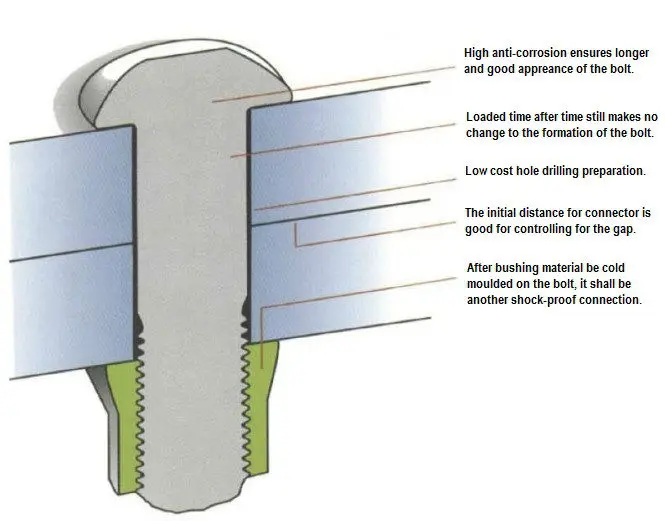 High anti-corrosion ensures longer and good appreance of the bolt.

Loaded time after time still makes no change to the formation of the bolt.

Low cost hole drilling preparation.

The initial distance for connector is good for controlling for the gap.

After bushing material be cold moulded on the bolt, it shall be another shock-proof connection.