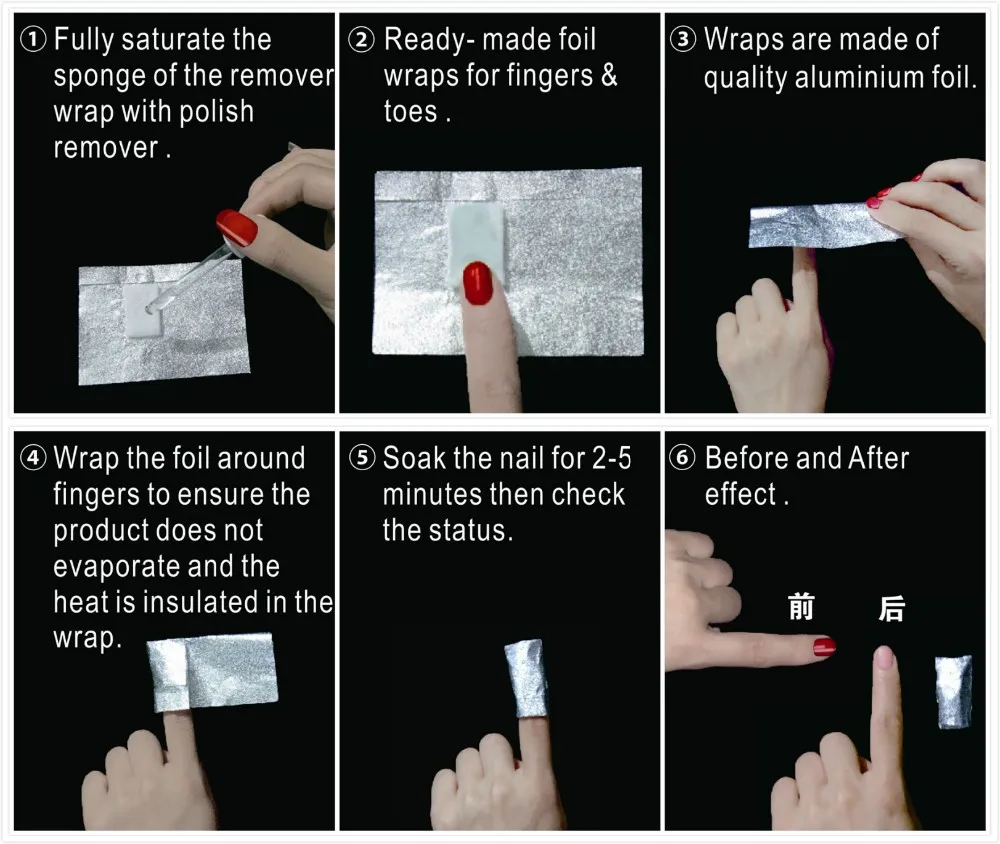 ① Fully saturate the sponge of the remover wrap with polish remover .

② Ready- made foil wraps for fingers & toes .

③ Wraps are made of quality aluminium foil.

④ Wrap the foil around fingers to ensure the product does not evaporate and the heat is insulated in the wrap.

⑤ Soak the nail for 2-5 minutes then check the status.

⑥ Before and After effect .

前

后