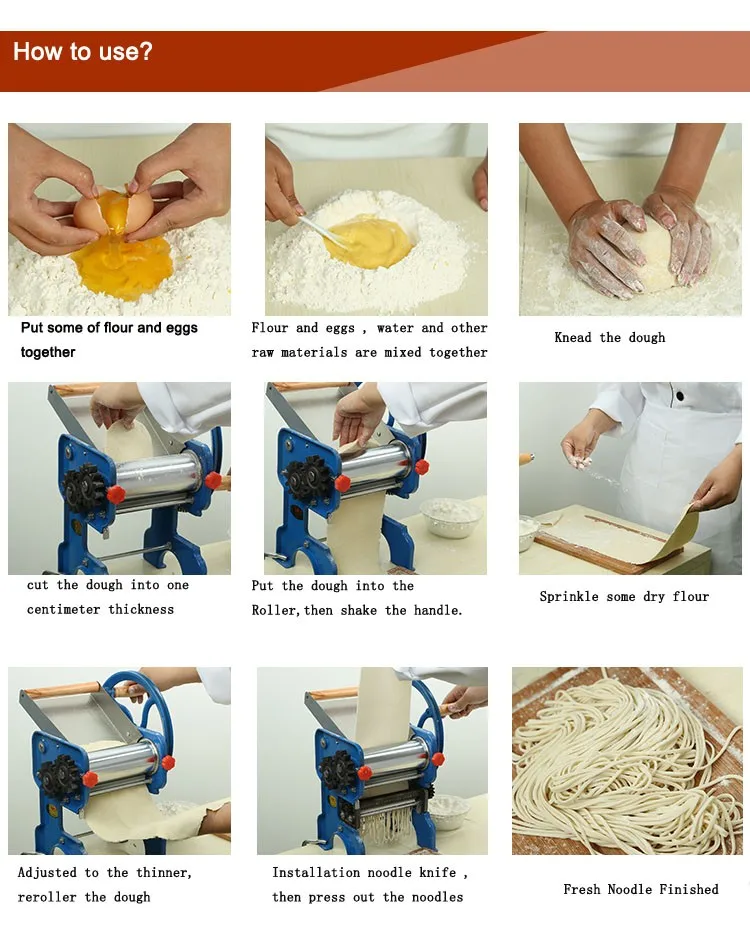 How to use?

Put some of flour and eggs together

Flour and eggs , water and other raw materials are mixed together

Knead the dough

cut the dough into one centimeter thickness

Put the dough into the Roller,then shake the handle.

Sprinkle some dry flour

Adjusted to the thinner, reroller the dough

Installation noodle knife , then press out the noodles

Fresh Noodle Finished