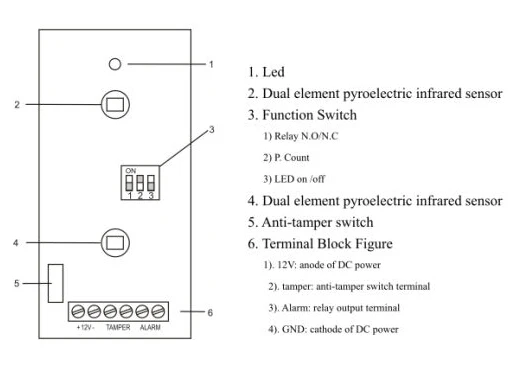 1

2

3

ON

1 2 3

4

5

6

+12V- TAMPER ALARM

1. Led

2. Dual element pyroelectric infrared sensor

3. Function Switch

1) Relay N.O/N.C

2) P. Count

3) LED on /off

4. Dual element pyroelectric infrared sensor

5. Anti-tamper switch

6. Terminal Block Figure

1). 12V: anode of DC power

2). tamper: anti-tamper switch terminal

3). Alarm: relay output terminal

4). GND: cathode of DC power