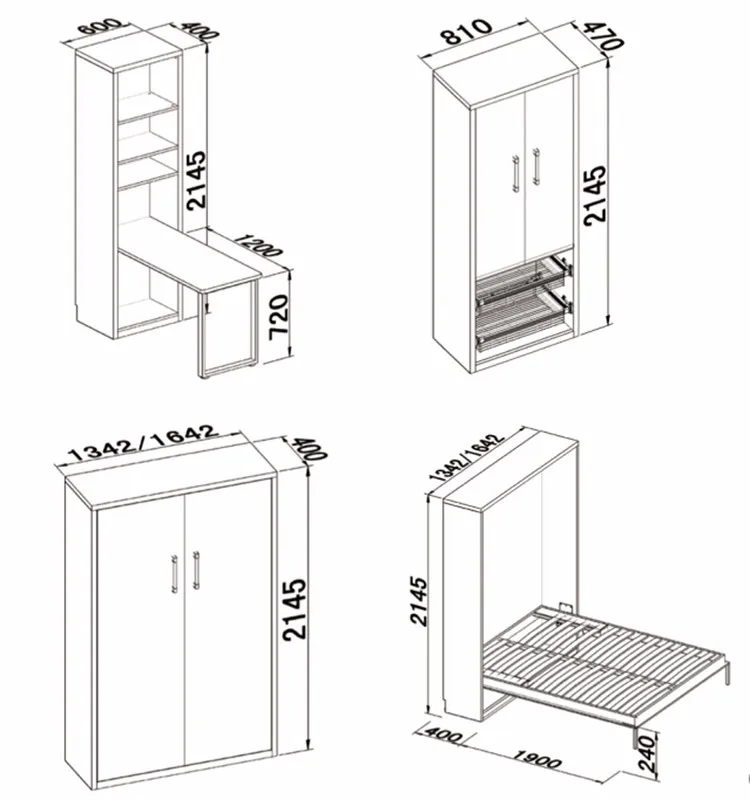 600
400
2145
1200
720

810
470
2145

1342/1642
400
2145

1342/1642
2145
400
1900
240