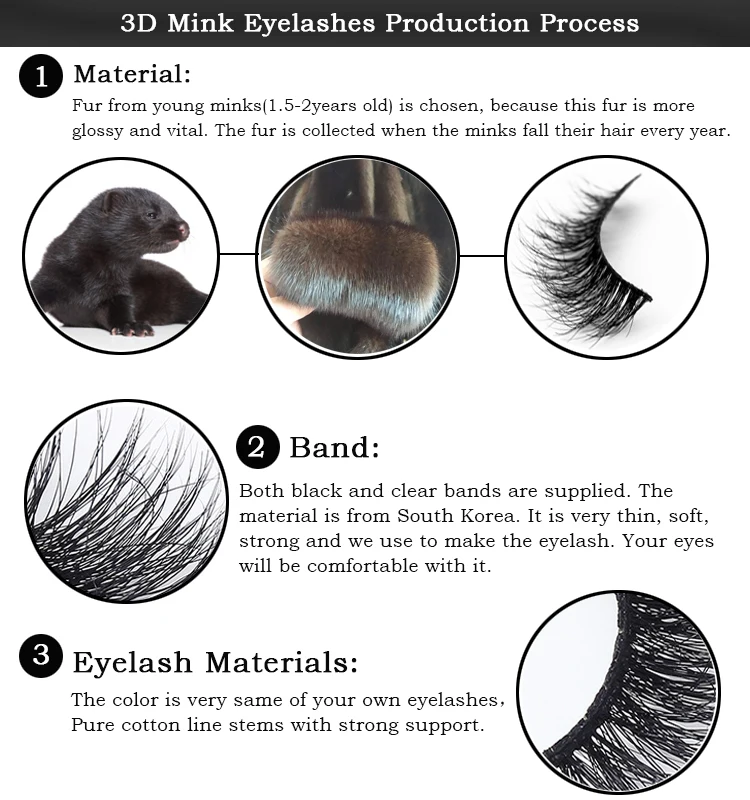 3D Mink Eyelashes Production Process

1 Material:

Fur from young minks(1.5-2years old) is chosen, because this fur is more glossy and vital. The fur is collected when the minks fall their hair every year.

2 Band:

Both black and clear bands are supplied. The material is from South Korea. It is very thin, soft, strong and we use to make the eyelash. Your eyes will be comfortable with it.

3 Eyelash Materials:

The color is very same of your own eyelashes, Pure cotton line stems with strong support.