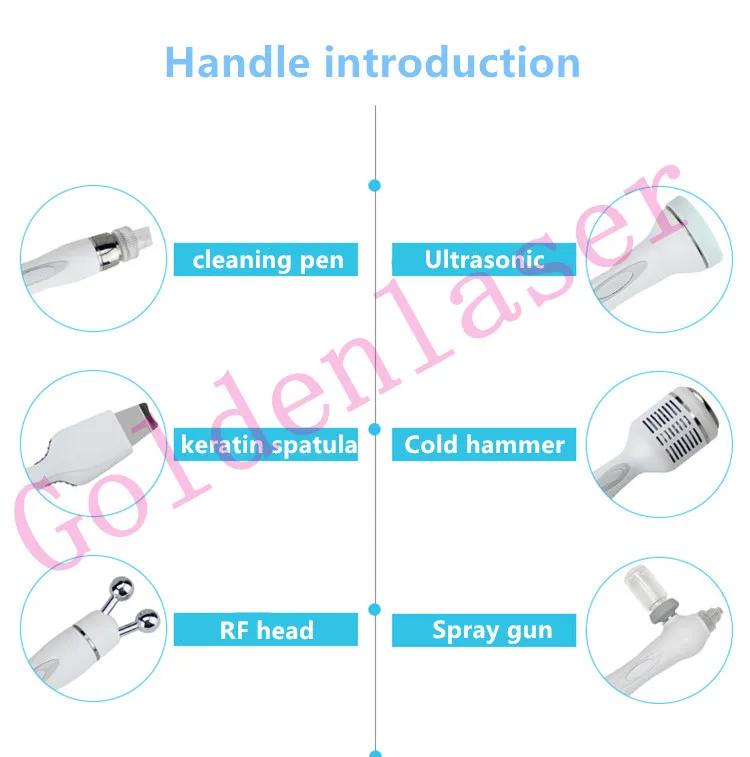 Handle introduction

cleaning pen

Ultrasonic

keratin spatula

Cold hammer

RF head

Spray gun

Goldenlaser