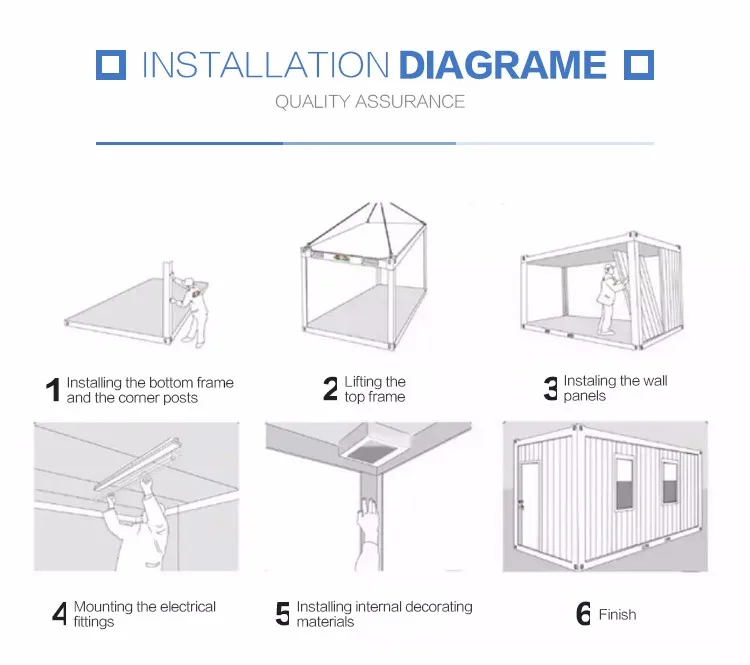 INSTALLATION DIAGRAME

QUALITY ASSURANCE

1 Installing the bottom frame and the corner posts

2 Lifting the top frame

3 Instaling the wall panels

4 Mounting the electrical fittings

5 Installing internal decorating materials

6 Finish