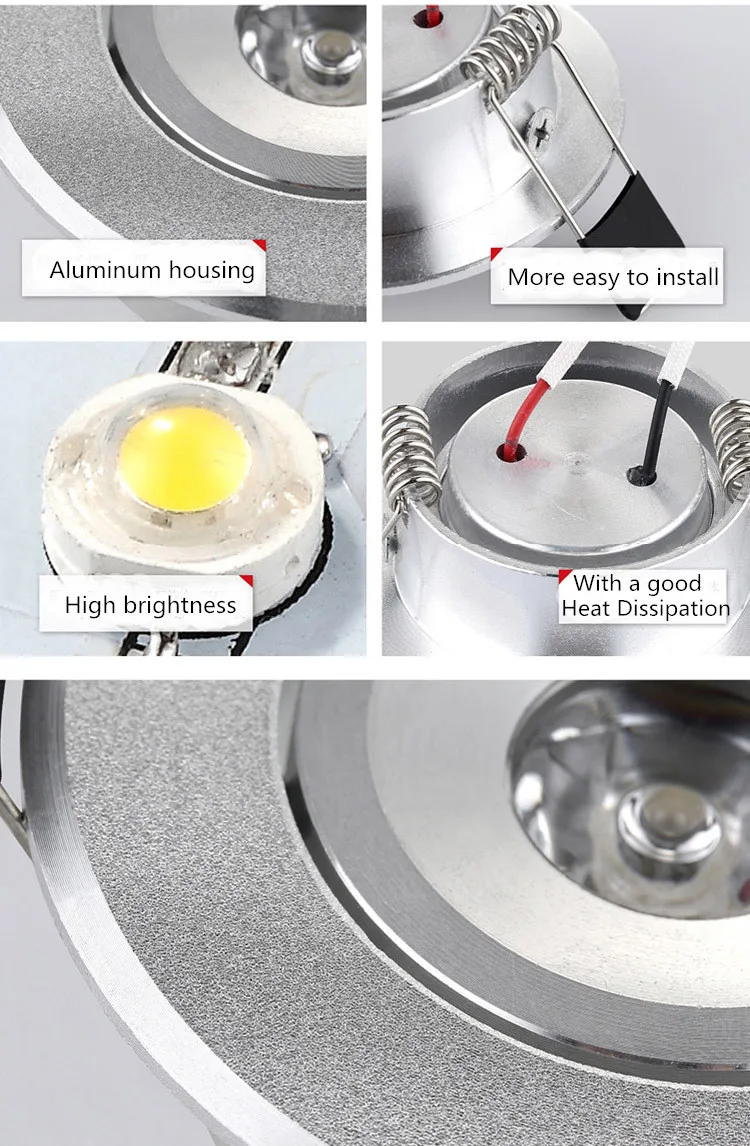 Aluminum housing

More easy to install

High brightness

With a good
Heat Dissipation