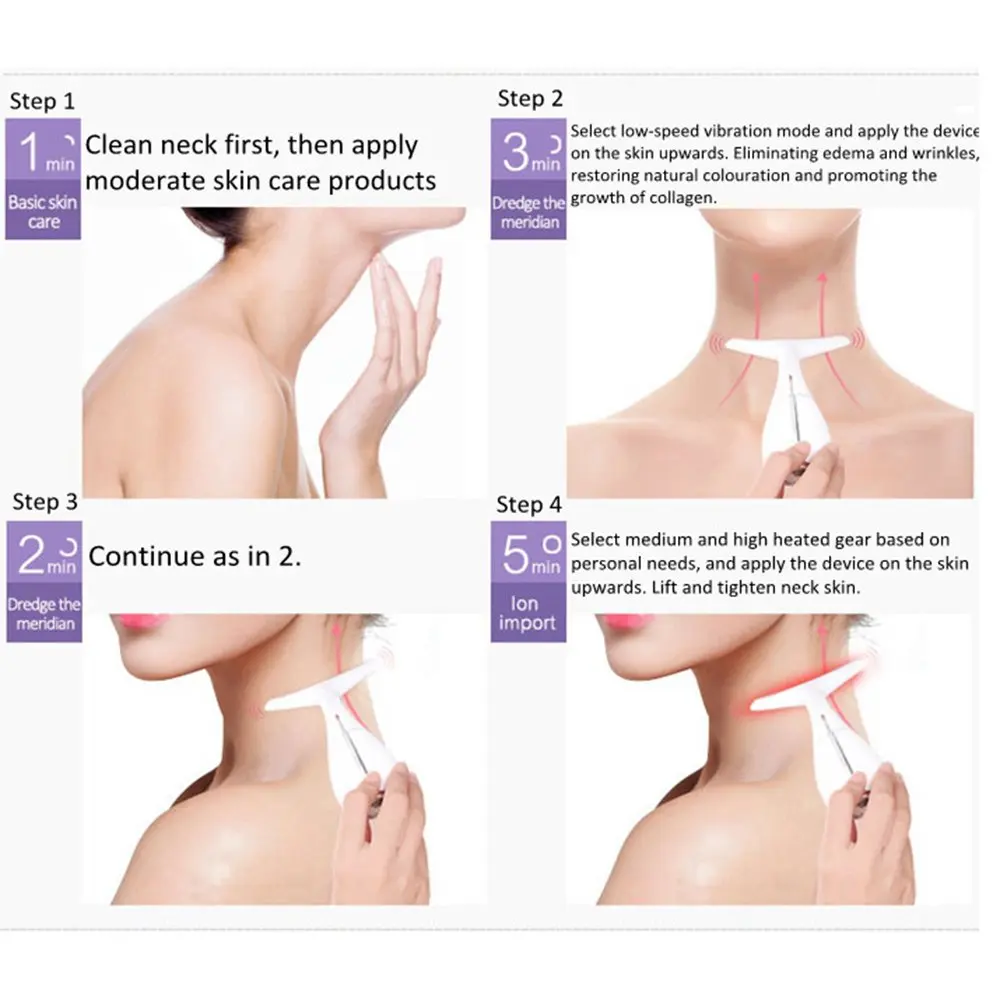 Step 1

1 min

Basic skin care

Clean neck first, then apply moderate skin care products

Step 2

3 min

Dredge the meridian

Select low-speed vibration mode and apply the device on the skin upwards. Eliminating edema and wrinkles, restoring natural colouration and promoting the growth of collagen.

Step 3

2 min

Dredge the meridian

Continue as in 2.

Step 4

5 min

Ion import

Select medium and high heated gear based on personal needs, and apply the device on the skin upwards. Lift and tighten neck skin.