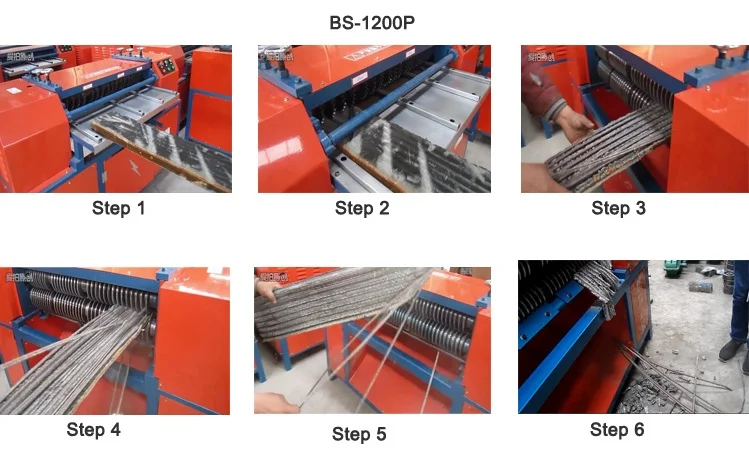 BS-1200P

Step 1

Step 2

Step 3

Step 4

Step 5

Step 6