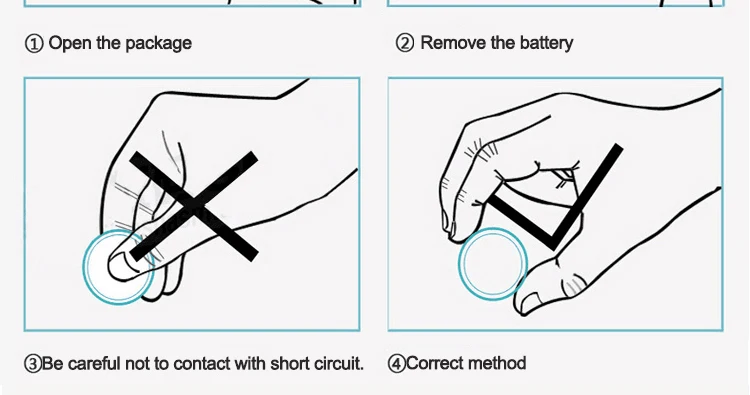 ① Open the package

② Remove the battery

③Be careful not to contact with short circuit.

④Correct method