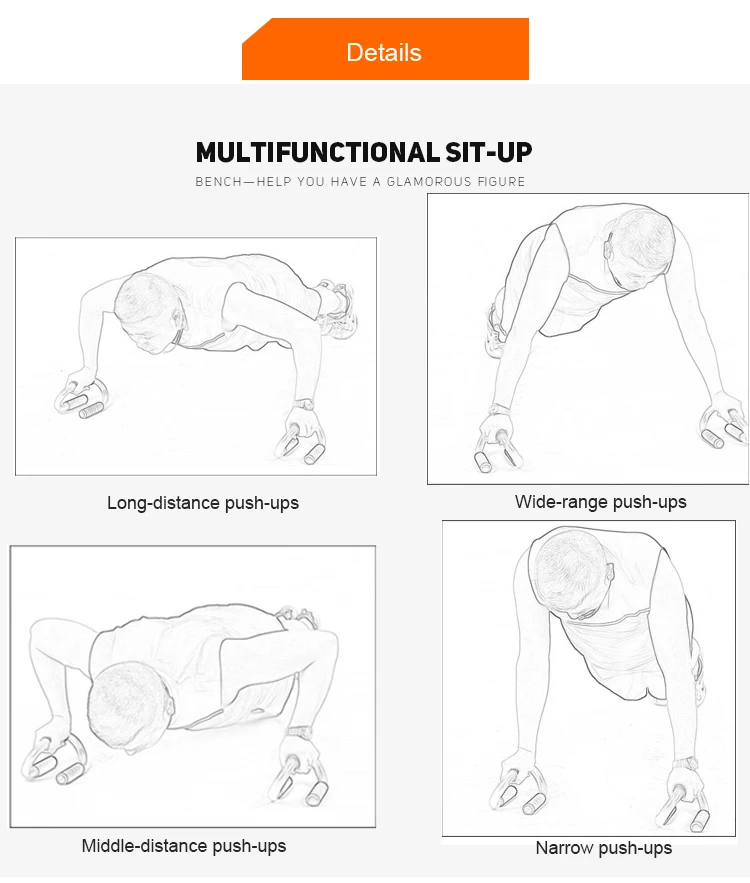 Details

MULTIFUNCTIONAL SIT-UP

BENCH—HELP YOU HAVE A GLAMOROUS FIGURE

Long-distance push-ups

Wide-range push-ups

Middle-distance push-ups

Narrow push-ups