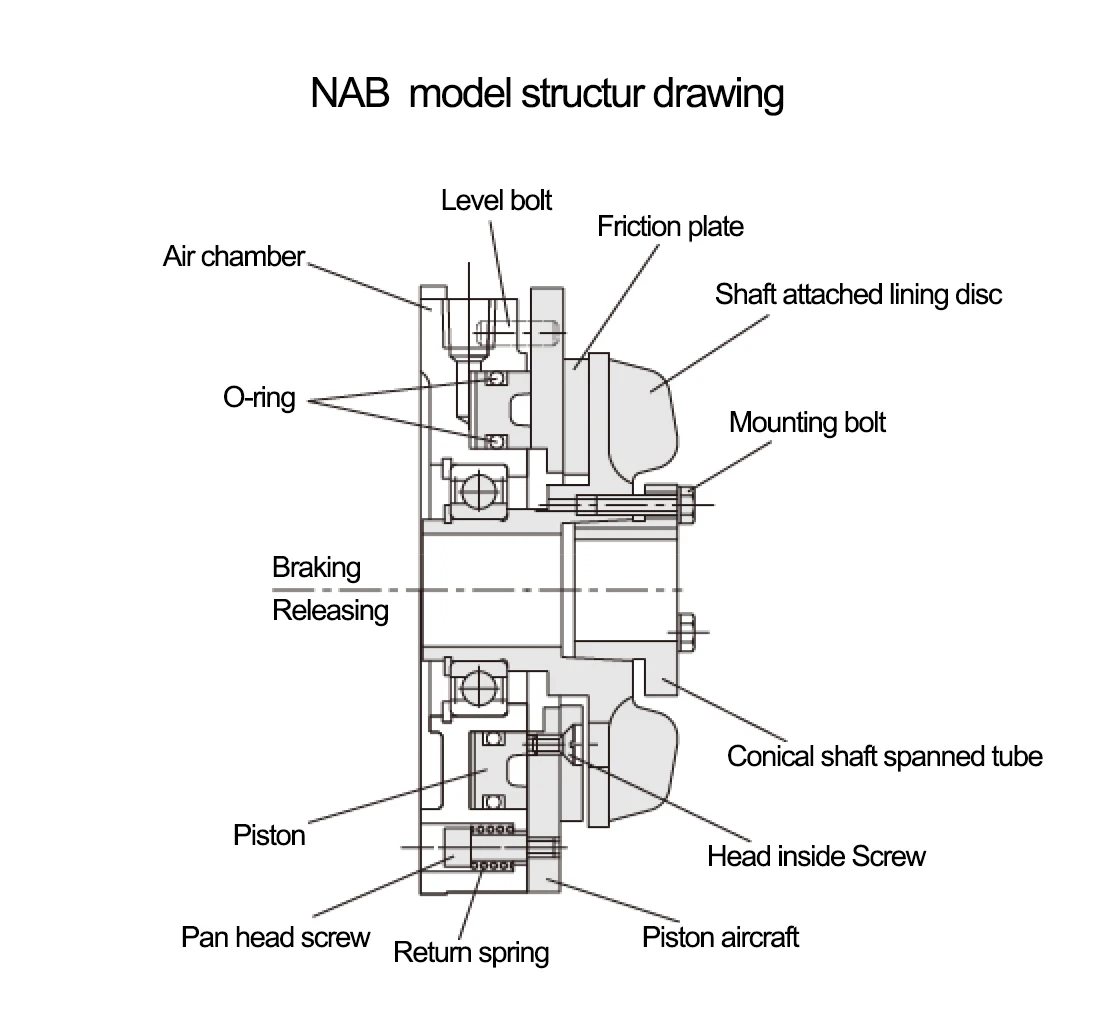 NAB model structur drawing

Level bolt
Friction plate
Air chamber
Shaft attached lining disc
O-ring
Mounting bolt
Braking
Releasing
Conical shaft spanned tube
Piston
Head inside Screw
Pan head screw
Return spring
Piston aircraft