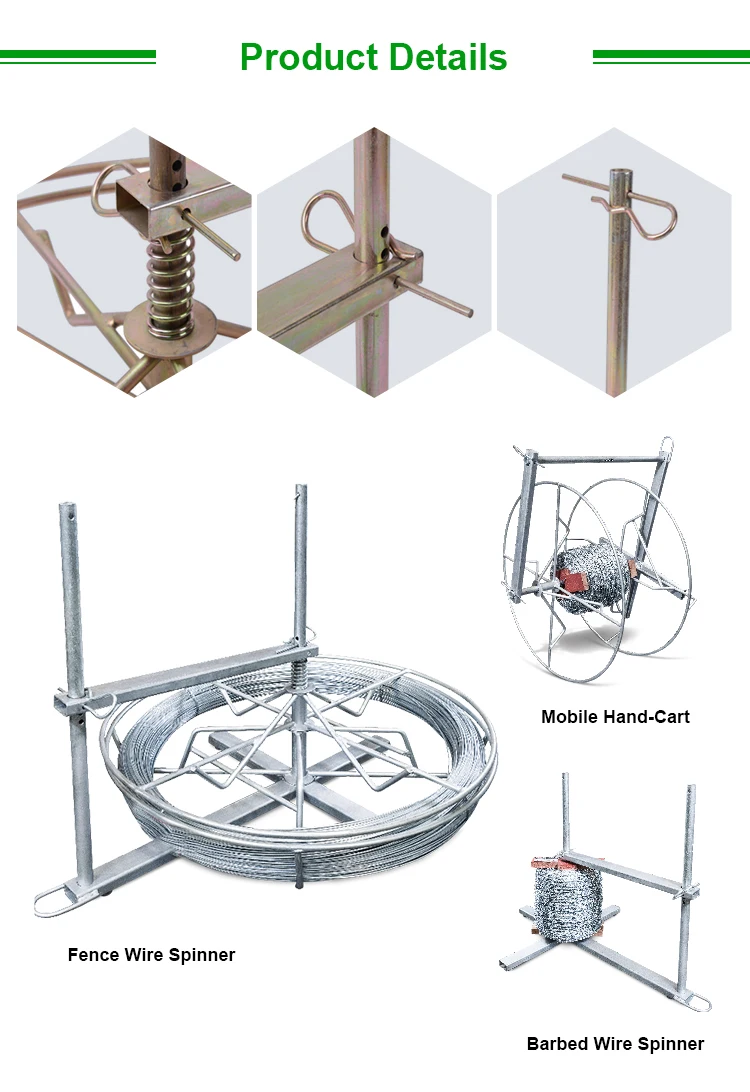 Product Details

Mobile Hand-Cart

Fence Wire Spinner

Barbed Wire Spinner