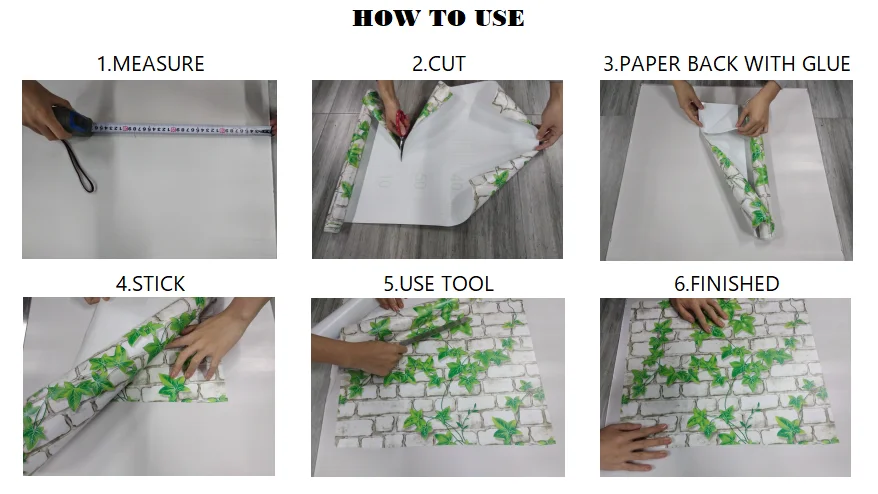 HOW TO USE

1.MEASURE

2.CUT

3.PAPER BACK WITH GLUE

4.STICK

5.USE TOOL

6.FINISHED