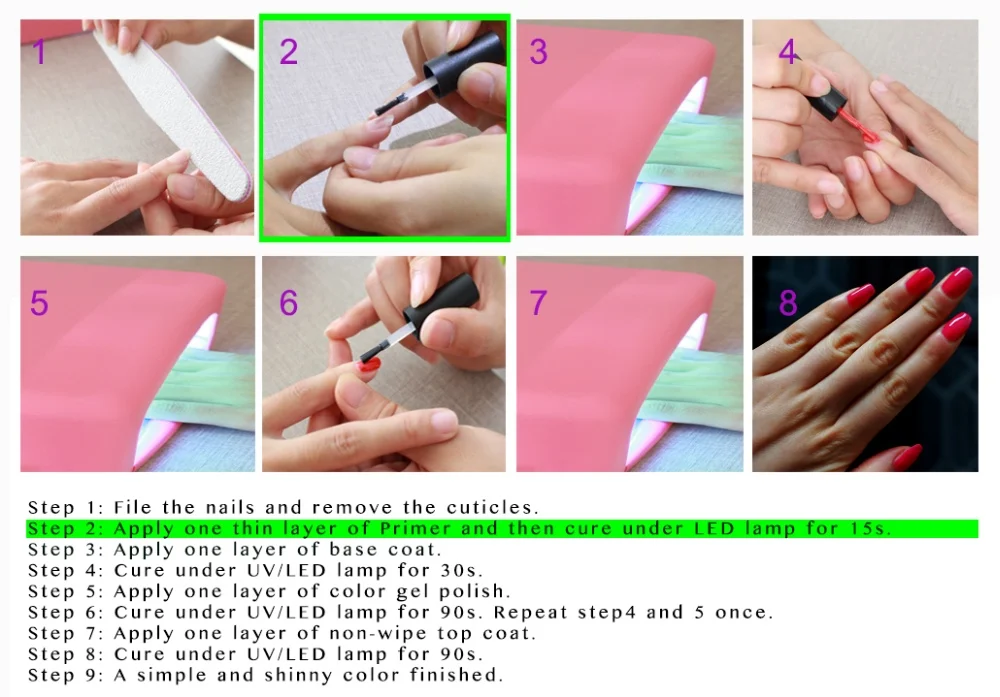 1

2

3

4

5

6

7

8

Step 1: File the nails and remove the cuticles.
Step 2: Apply one thin layer of Primer and then cure under LED lamp for 15s.
Step 3: Apply one layer of base coat.
Step 4: Cure under UV/LED lamp for 30s.
Step 5: Apply one layer of color gel polish.
Step 6: Cure under UV/LED lamp for 90s. Repeat step4 and 5 once.
Step 7: Apply one layer of non-wipe top coat.
Step 8: Cure under UV/LED lamp for 90s.
Step 9: A simple and shinny color finished.