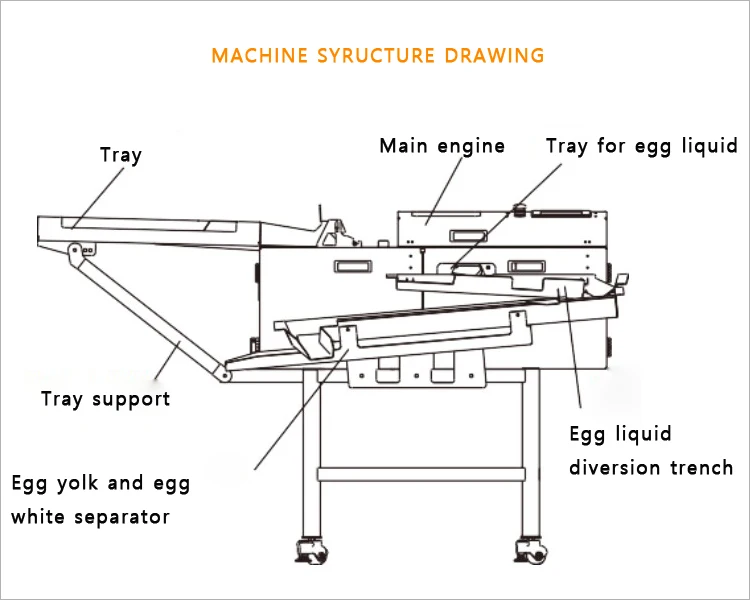 MACHINE SYRUCTURE DRAWING

Tray

Main engine

Tray for egg liquid

Tray support

Egg liquid diversion trench

Egg yolk and egg white separator