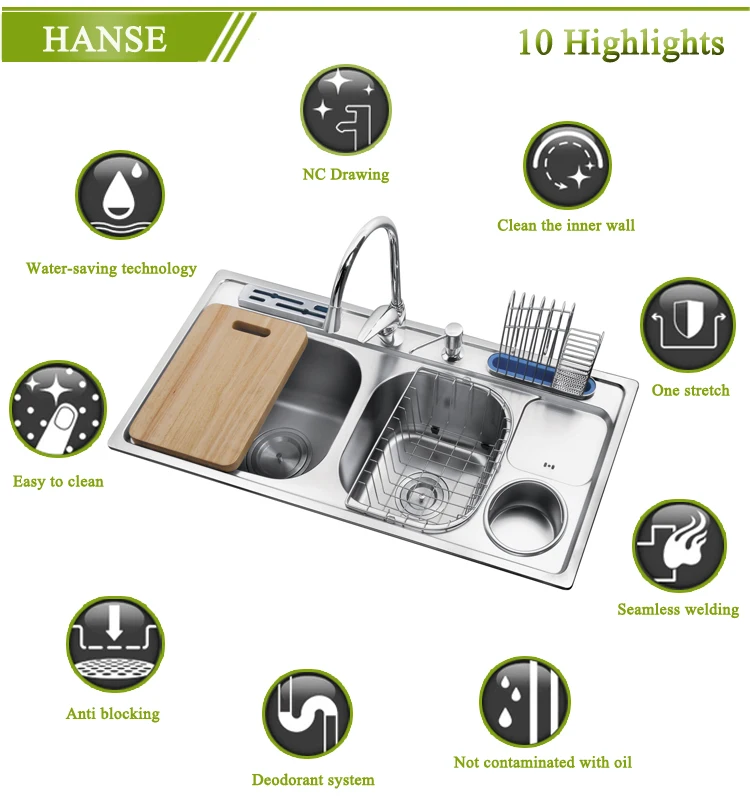 HANSE

10 Highlights

NC Drawing

Clean the inner wall

Water-saving technology

One stretch

Easy to clean

Seamless welding

Anti blocking

Deodorant system

Not contaminated with oil