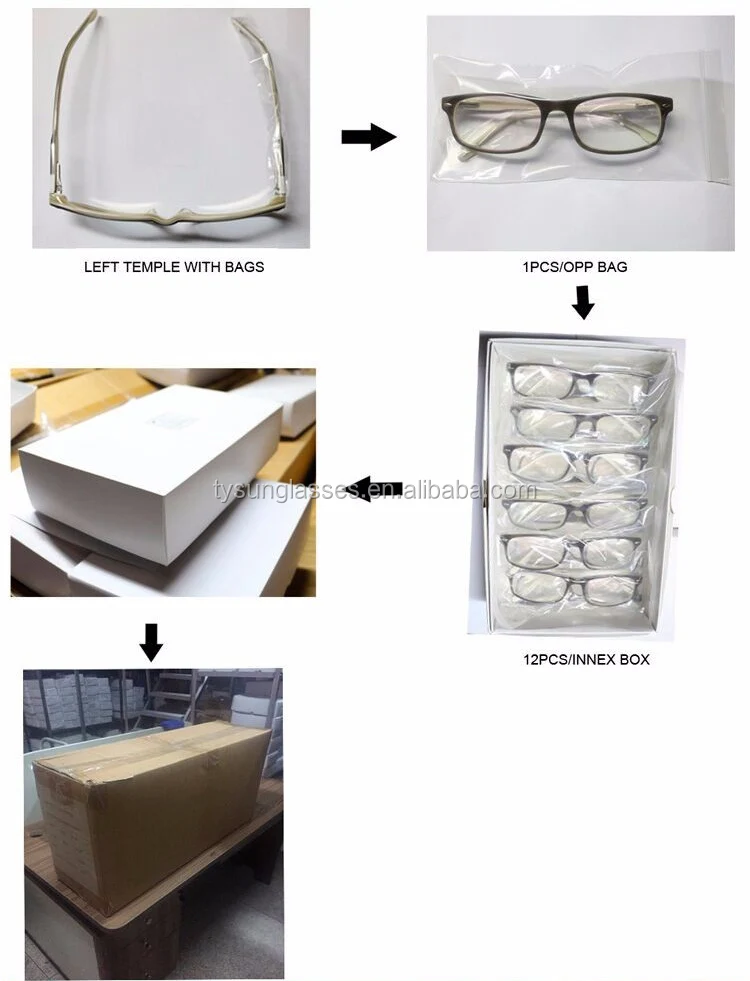 LEFT TEMPLE WITH BAGS

1PCS/OPP BAG

tysunglasses.en.alibaba.com

12PCS/INNEX BOX