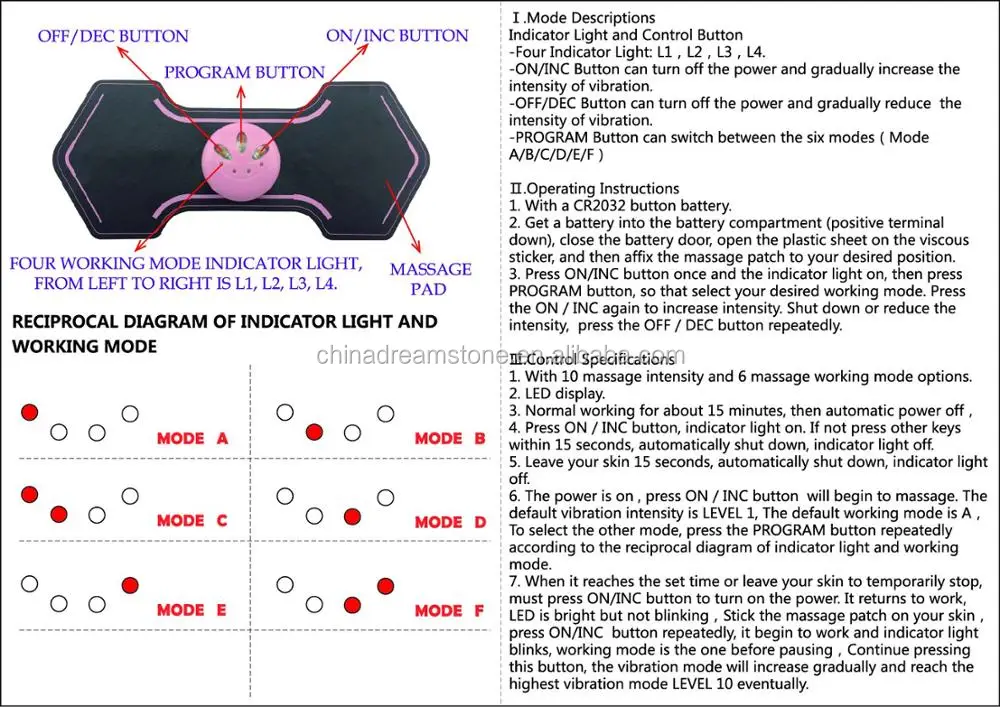 OFF/DEC BUTTON

ON/INC BUTTON

PROGRAM BUTTON

FOUR WORKING MODE INDICATOR LIGHT, FROM LEFT TO RIGHT IS L1, L2, L3, L4.

MASSAGE PAD

RECIPROCAL DIAGRAM OF INDICATOR LIGHT AND WORKING MODE

MODE A

MODE B

MODE C

MODE D

MODE E

MODE F

chinadreamstone.en.alibaba.com

Ⅰ.Mode Descriptions
Indicator Light and Control Button
-Four Indicator Light: L1 , L2 , L3 , L4.
-ON/INC Button can turn off the power and gradually increase the intensity of vibration.
-OFF/DEC Button can turn off the power and gradually reduce the intensity of vibration.
-PROGRAM Button can switch between the six modes ( Mode A/B/C/D/E/F )

Ⅱ.Operating Instructions
1. With a CR2032 button battery.
2. Get a battery into the battery compartment (positive terminal down), close the battery door, open the plastic sheet on the viscous sticker, and then affix the massage patch to your desired position.
3. Press ON/INC button once and the indicator light on, then press PROGRAM button, so that select your desired working mode. Press the ON / INC again to increase intensity. Shut down or reduce the intensity, press the OFF / DEC button repeatedly.

Ⅲ.Control Specifications
1. With 10 massage intensity and 6 massage working mode options.
2. LED display.
3. Normal working for about 15 minutes, then automatic power off ,
4. Press ON / INC button, indicator light on. If not press other keys within 15 seconds, automatically shut down, indicator light off.
5. Leave your skin 15 seconds, automatically shut down, indicator light off.
6. The power is on , press ON / INC button will begin to massage. The default vibration intensity is LEVEL 1, The default working mode is A , To select the other mode, press the PROGRAM button repeatedly according to the reciprocal diagram of indicator light and working mode.
7. When it reaches the set time or leave your skin to temporarily stop, must press ON/INC button to turn on the power. It returns to work, LED is bright but not blinking , Stick the massage patch on your skin , press ON/INC button repeatedly, it begin to work and indicator light blinks, working mode is the one before pausing , Continue pressing this button, the vibration mode will increase gradually and reach the highest vibration mode LEVEL 10 eventually.