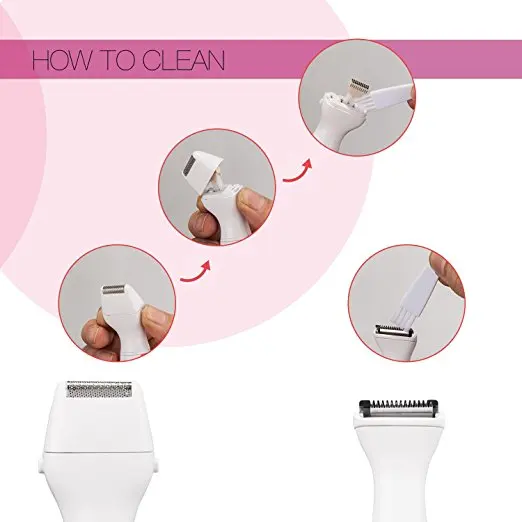 HOW TO CLEAN