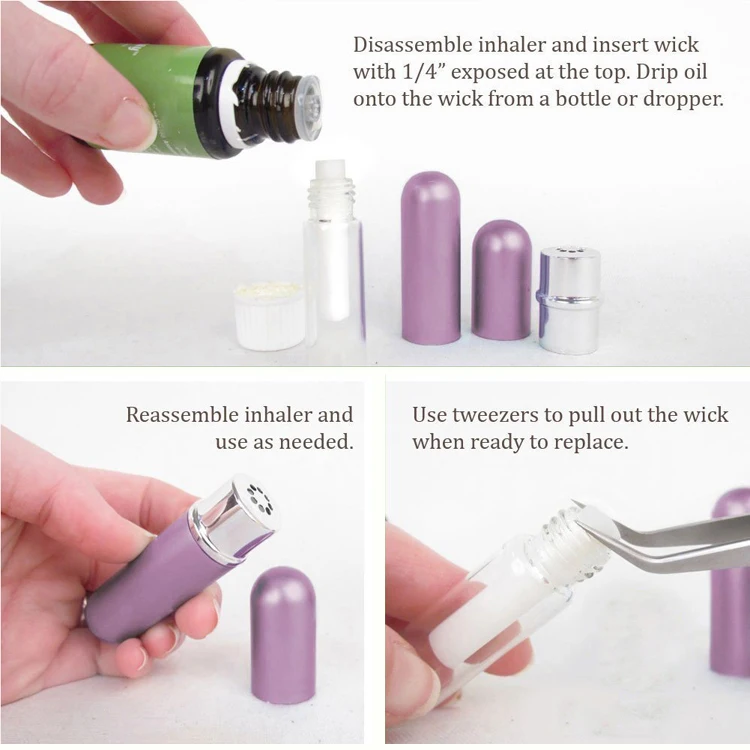 Disassemble inhaler and insert wick with 1/4" exposed at the top. Drip oil onto the wick from a bottle or dropper.

Reassemble inhaler and use as needed.

Use tweezers to pull out the wick when ready to replace.