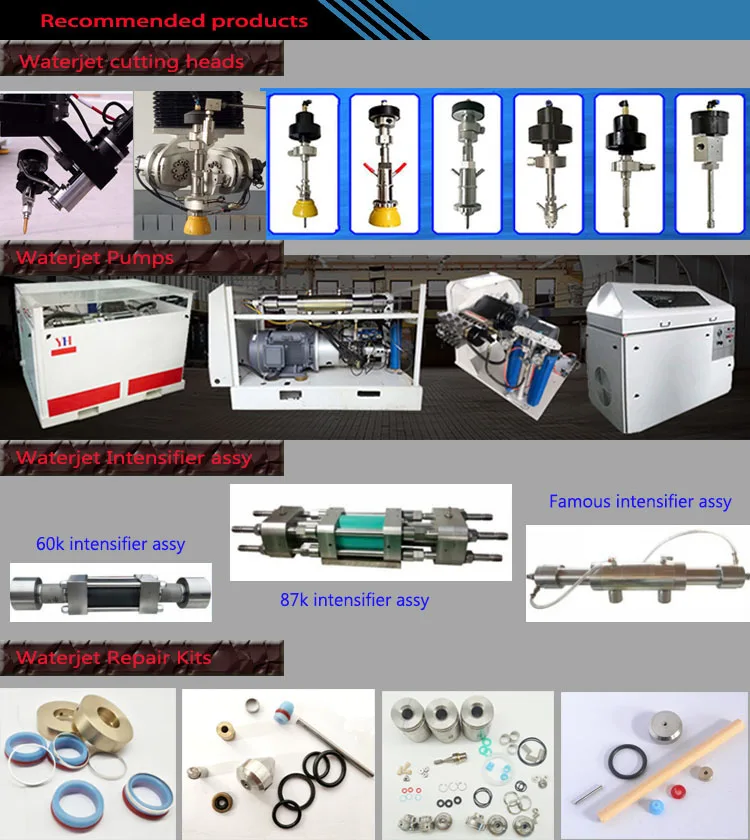 Recommended products

Waterjet cutting heads

Waterjet Pumps

YH

Waterjet Intensifier assy

60k intensifier assy

87k intensifier assy

Famous intensifier assy

Waterjet Repair Kits