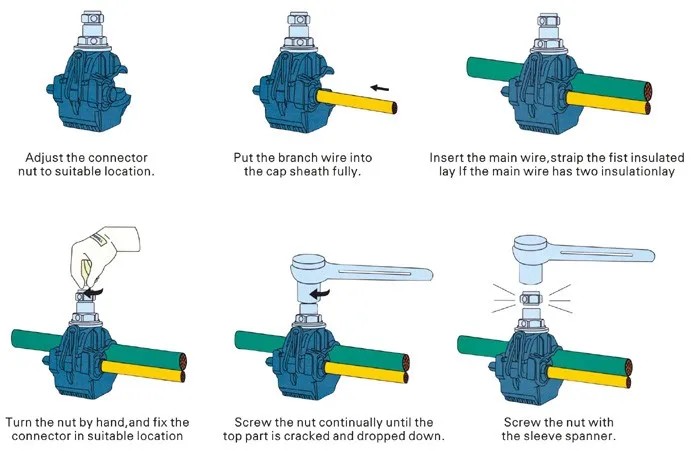 Adjust the connector nut to suitable location.

Put the branch wire into the cap sheath fully.

Insert the main wire,straip the fist insulated lay If the main wire has two insulationlay

Turn the nut by hand,and fix the connector in suitable location

Screw the nut continually until the top part is cracked and dropped down.

Screw the nut with the sleeve spanner.