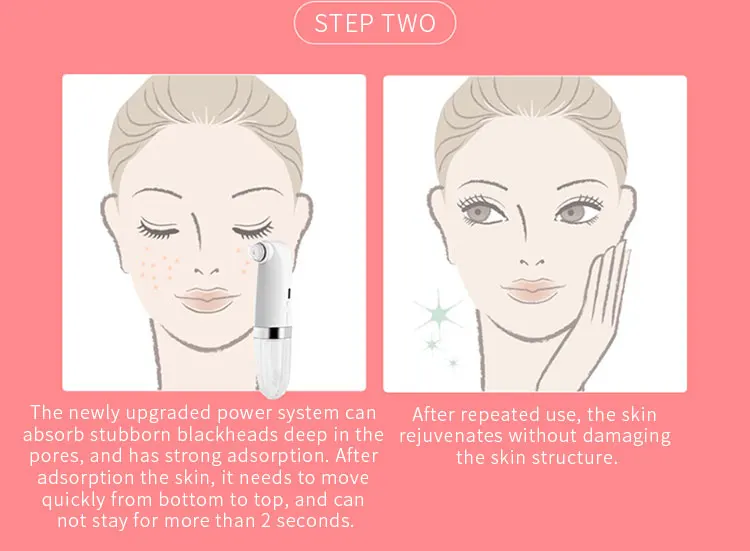 STEP TWO

The newly upgraded power system can absorb stubborn blackheads deep in the pores, and has strong adsorption. After adsorption the skin, it needs to move quickly from bottom to top, and can not stay for more than 2 seconds.

After repeated use, the skin rejuvenates without damaging the skin structure.