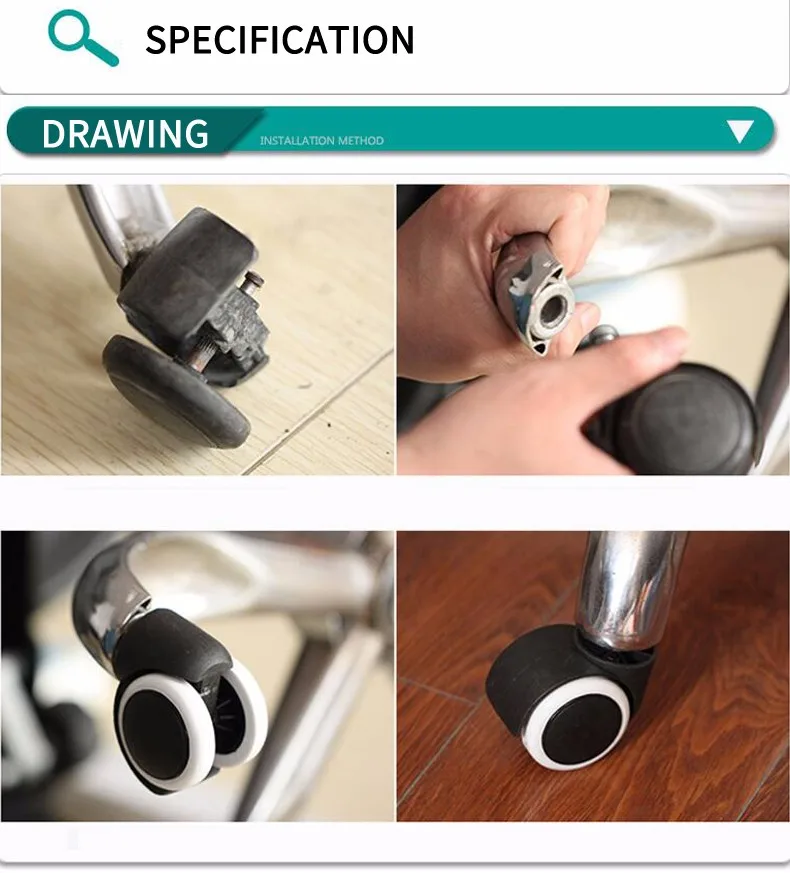 SPECIFICATION

DRAWING

INSTALLATION METHOD