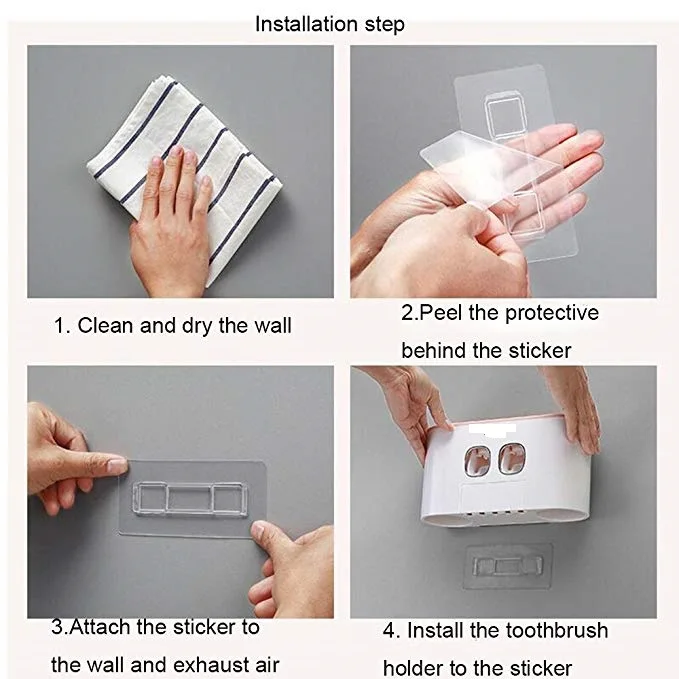 Installation step

1. Clean and dry the wall

2.Peel the protective behind the sticker

3.Attach the sticker to the wall and exhaust air

4. Install the toothbrush holder to the sticker