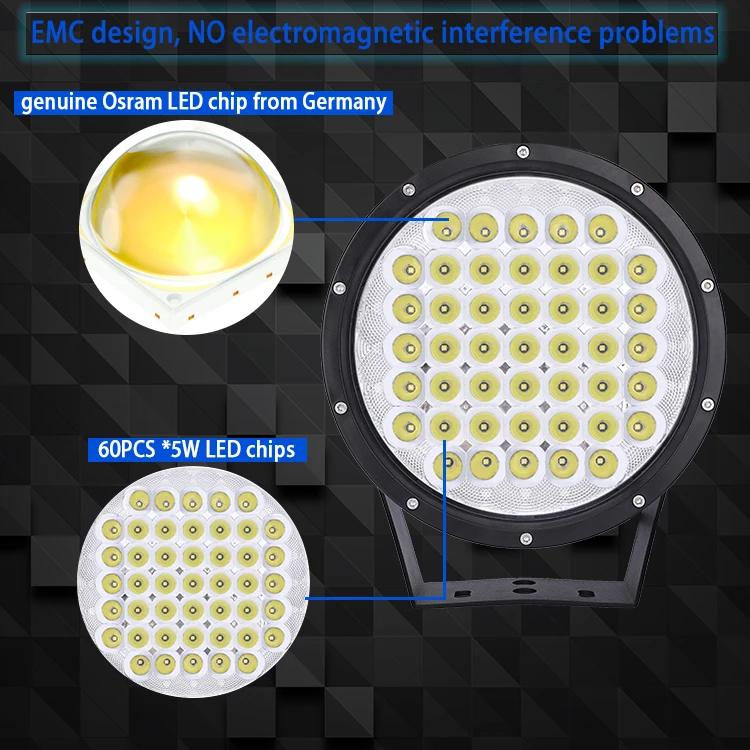 EMC design, NO electromagnetic interference problems

genuine Osram LED chip from Germany

60PCS *5W LED chips