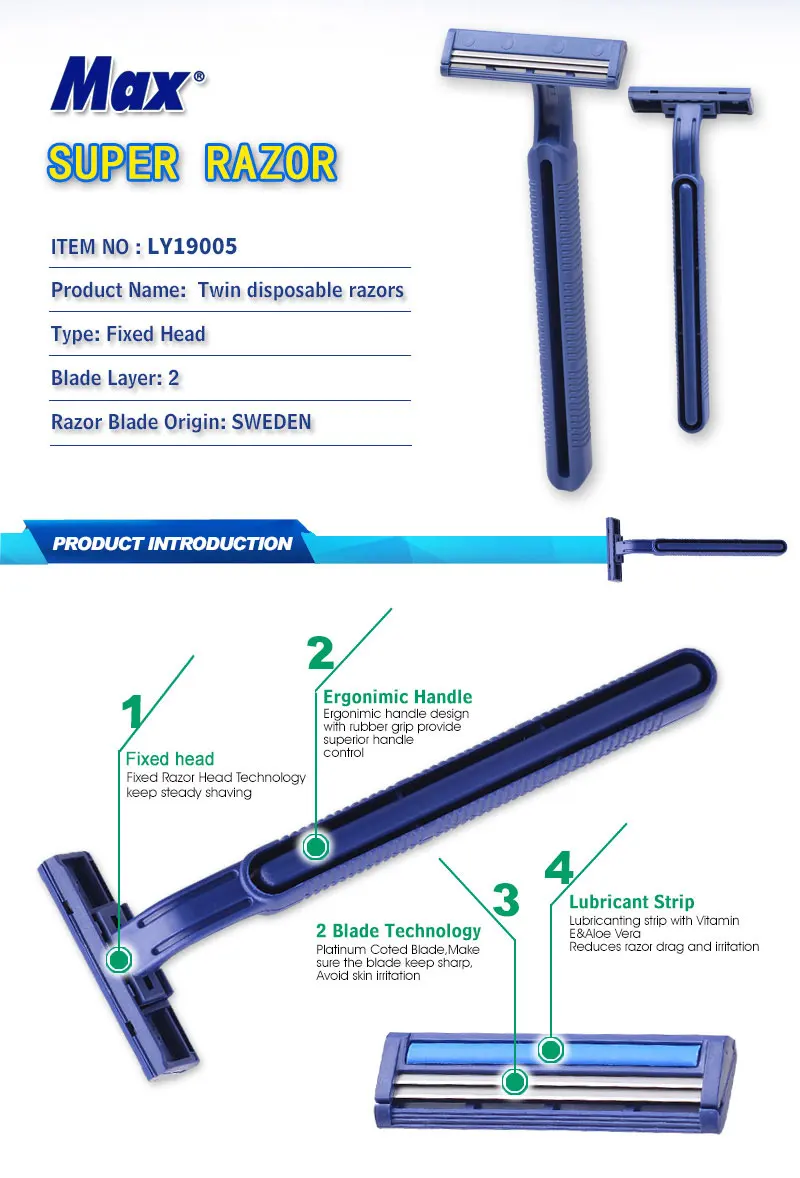 Max®

SUPER RAZOR

ITEM NO : LY19005

Product Name: Twin disposable razors

Type: Fixed Head

Blade Layer: 2

Razor Blade Origin: SWEDEN

PRODUCT INTRODUCTION

1
Fixed head
Fixed Razor Head Technology keep steady shaving

2
Ergonimic Handle
Ergonimic handle design with rubber grip provide superior handle control

3
2 Blade Technology
Platinum Coted Blade,Make sure the blade keep sharp, Avoid skin irritation

4
Lubricant Strip
Lubricanting strip with Vitamin E&Aloe Vera
Reduces razor drag and irritation