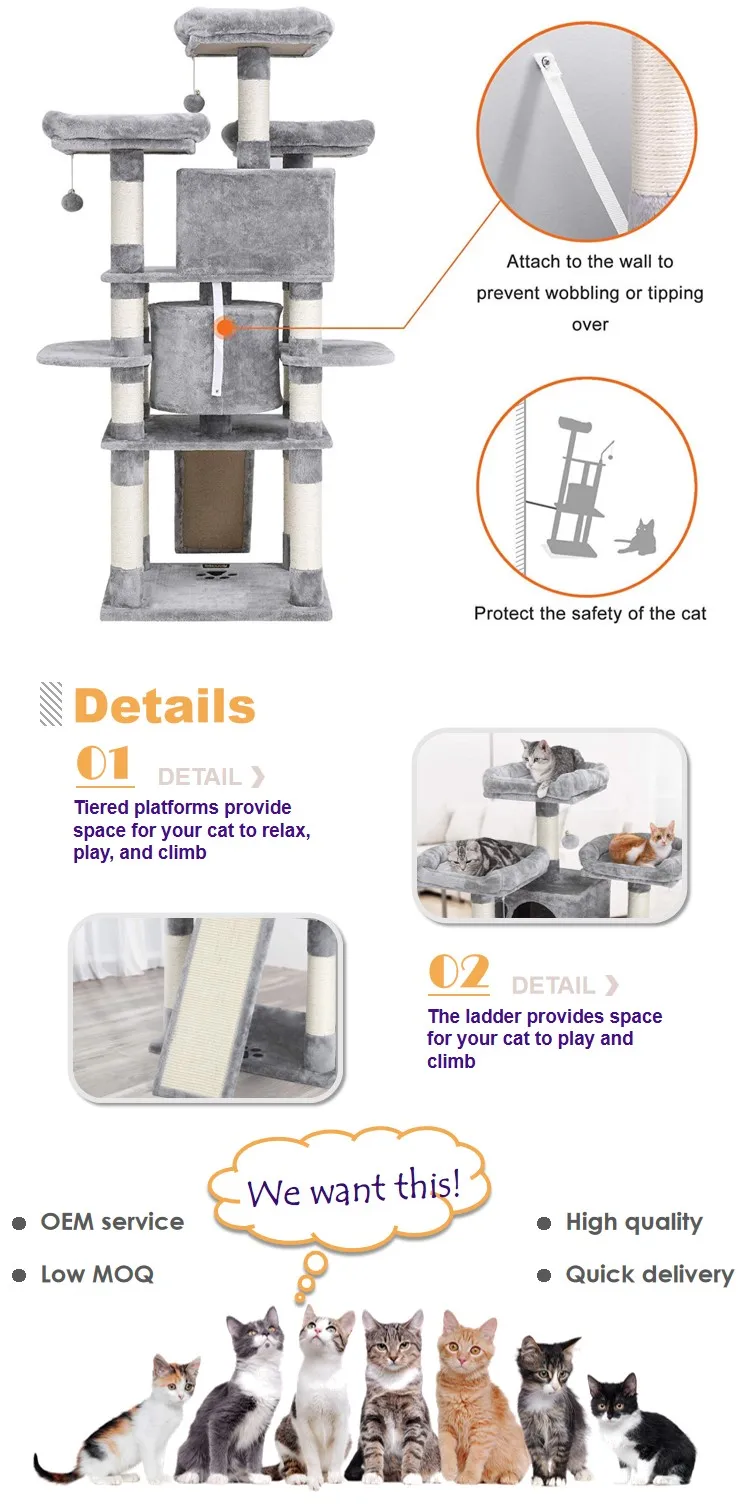 Attach to the wall to prevent wobbling or tipping over

Protect the safety of the cat

Details

01 DETAIL

Tiered platforms provide space for your cat to relax, play, and climb

02 DETAIL

The ladder provides space for your cat to play and climb

We want this!

OEM service

Low MOQ

High quality

Quick delivery