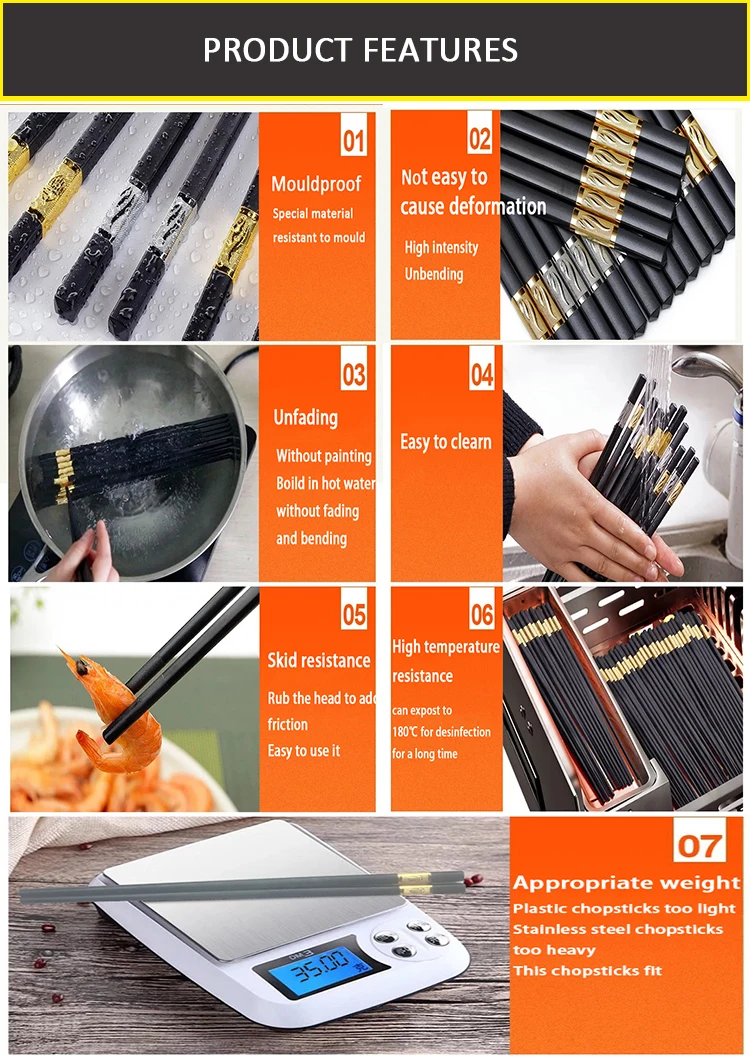 PRODUCT FEATURES

01
Mouldproof
Special material resistant to mould

02
Not easy to cause deformation
High intensity
Unbending

03
Unfading
Without painting
Boild in hot water without fading and bending

04
Easy to clearn

05
Skid resistance
Rub the head to add friction
Easy to use it

06
High temperature resistance
can expost to 180℃ for desinfection for a long time

07
Appropriate weight
Plastic chopsticks too light
Stainless steel chopsticks too heavy
This chopsticks fit

35.00