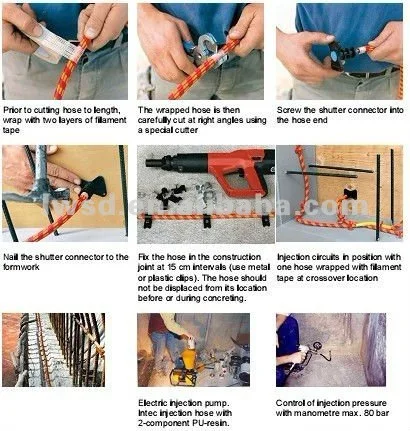 Prior to cutting hose to length, wrap with two layers of filament tape

The wrapped hose is then carefully cut at right angles using a special cutter

Screw the shutter connector into the hose end

lwsd.en.alibaba.com

Nail the shutter connector to the formwork

Fix the hose in the construction joint at 15 cm intervals (use metal or plastic clips). The hose should not be displaced from its location before or during concreting.

Injection circuits in position with one hose wrapped with filament tape at crossover location

Electric injection pump. Intec injection hose with 2-component PU-resin.

Control of injection pressure with manometre max. 80 bar