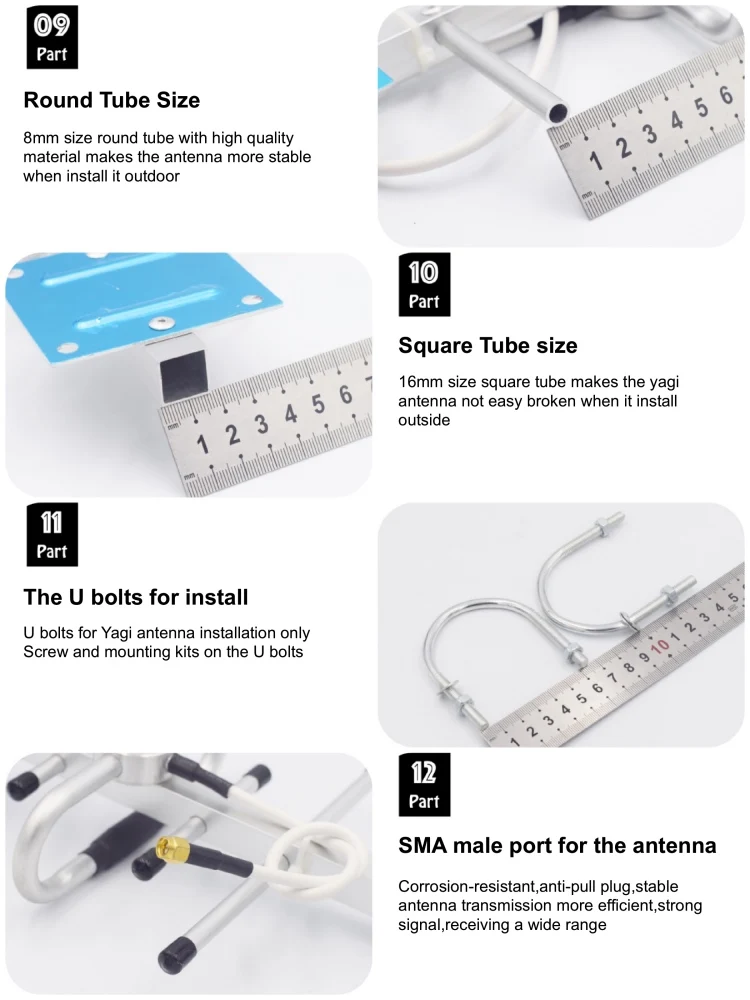 09
Part

Round Tube Size

8mm size round tube with high quality material makes the antenna more stable when install it outdoor

1 2 3 4 5 6

10
Part

Square Tube size

16mm size square tube makes the yagi antenna not easy broken when it install outside

1 2 3 4 5 6 7

11
Part

The U bolts for install

U bolts for Yagi antenna installation only Screw and mounting kits on the U bolts

1 2 3 4 5 6 7 8 9 10 1 2 3 4 5

12
Part

SMA male port for the antenna

Corrosion-resistant,anti-pull plug,stable antenna transmission more efficient,strong signal,receiving a wide range