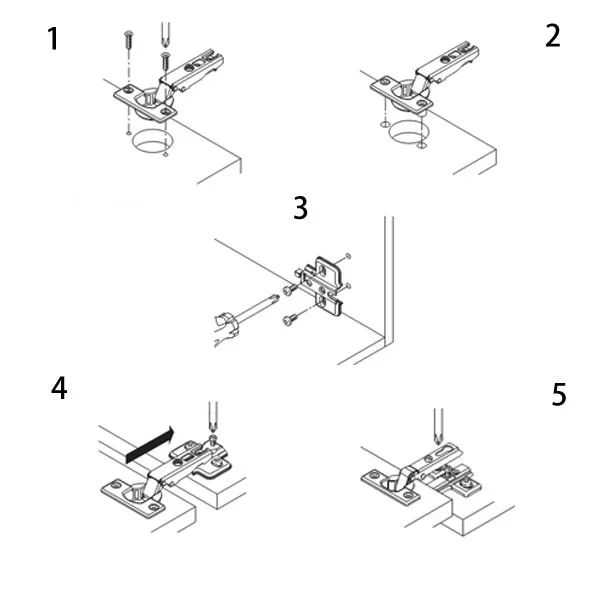 1

2

3

4

5