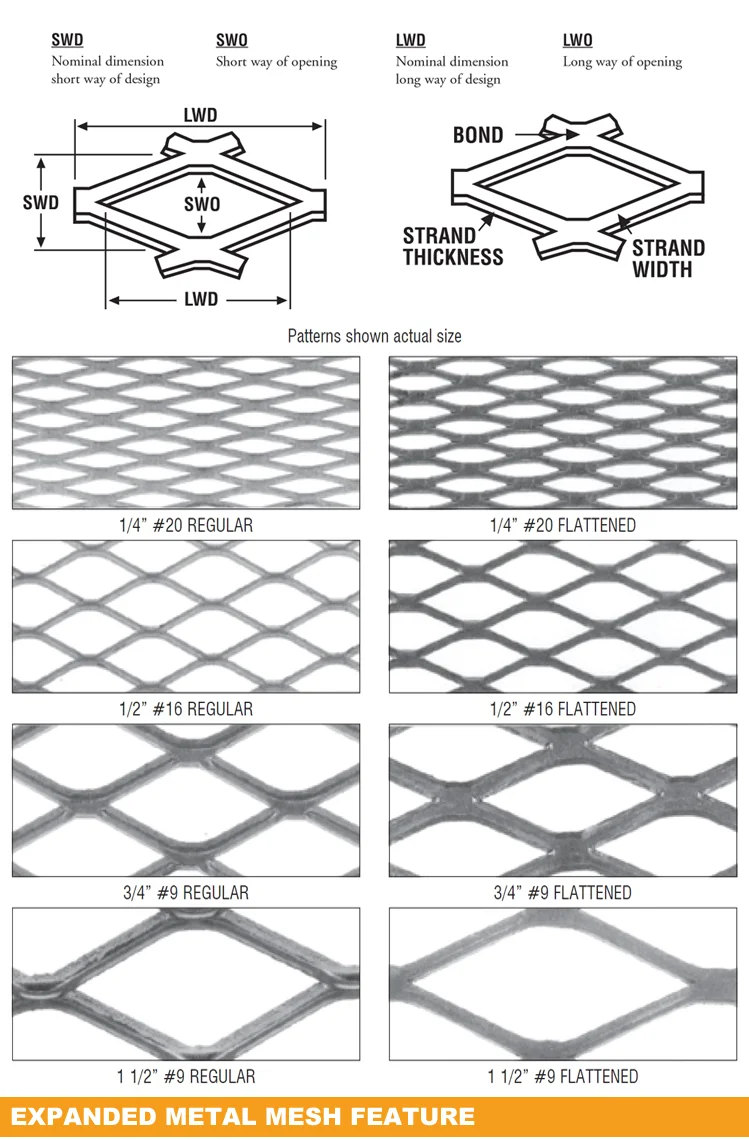 SWD
Nominal dimension short way of design

SWO
Short way of opening

LWD
Nominal dimension long way of design

LWO
Long way of opening

LWD
SWD
SWO
LWD

BOND
STRAND THICKNESS
STRAND WIDTH

Patterns shown actual size

1/4” #20 REGULAR

1/4” #20 FLATTENED

1/2” #16 REGULAR

1/2” #16 FLATTENED

3/4” #9 REGULAR

3/4” #9 FLATTENED

1 1/2” #9 REGULAR

1 1/2” #9 FLATTENED

EXPANDED METAL MESH FEATURE