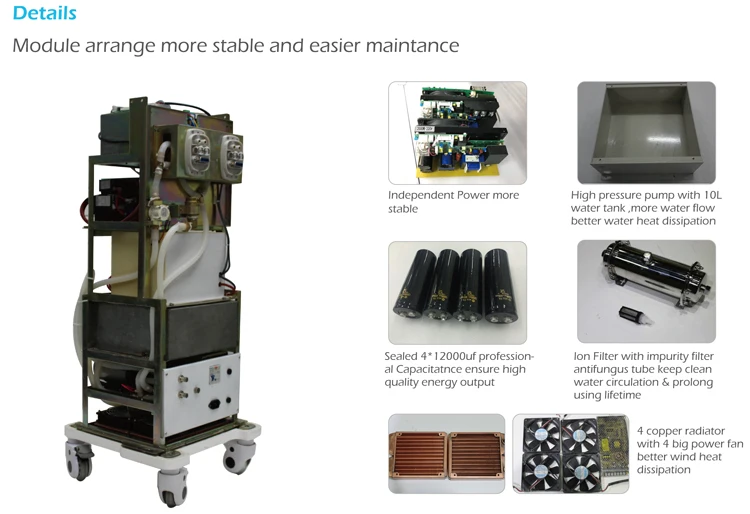 Details

Module arrange more stable and easier maintance

Independent Power more stable

High pressure pump with 10L water tank ,more water flow better water heat dissipation

Sealed 4*12000uf professional Capacitatnce ensure high quality energy output

Ion Filter with impurity filter antifungus tube keep clean water circulation & prolong using lifetime

4 copper radiator with 4 big power fan better wind heat dissipation