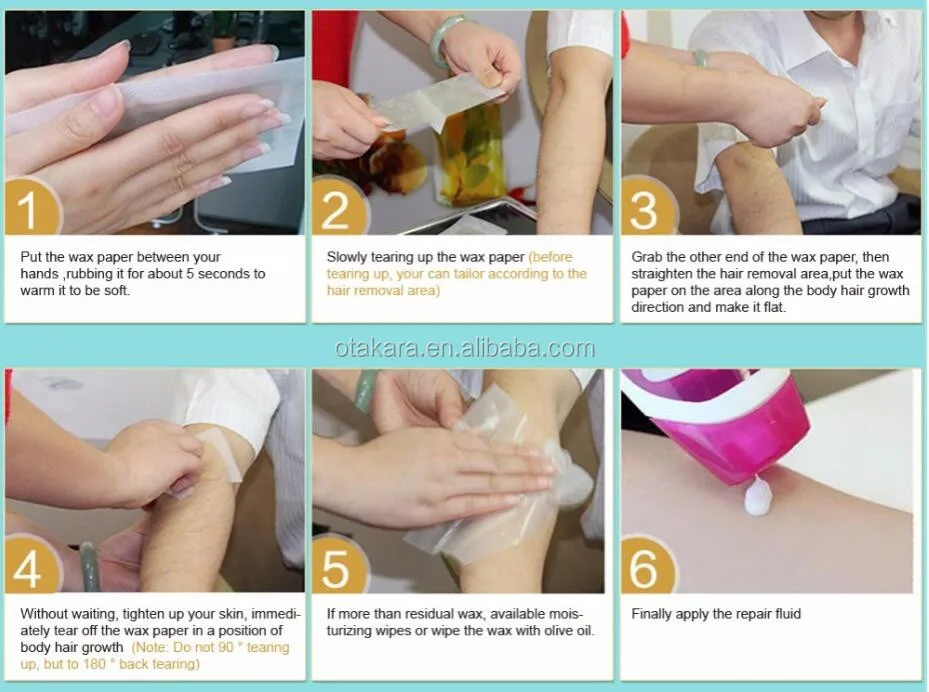 1

Put the wax paper between your hands ,rubbing it for about 5 seconds to warm it to be soft.

2

Slowly tearing up the wax paper (before tearing up, your can tailor according to the hair removal area)

3

Grab the other end of the wax paper, then straighten the hair removal area,put the wax paper on the area along the body hair growth direction and make it flat.

otakara.en.alibaba.com

4

Without waiting, tighten up your skin, immediately tear off the wax paper in a position of body hair growth (Note: Do not 90 ° tearing up, but to 180 ° back tearing)

5

If more than residual wax, available moisturizing wipes or wipe the wax with olive oil.

6

Finally apply the repair fluid